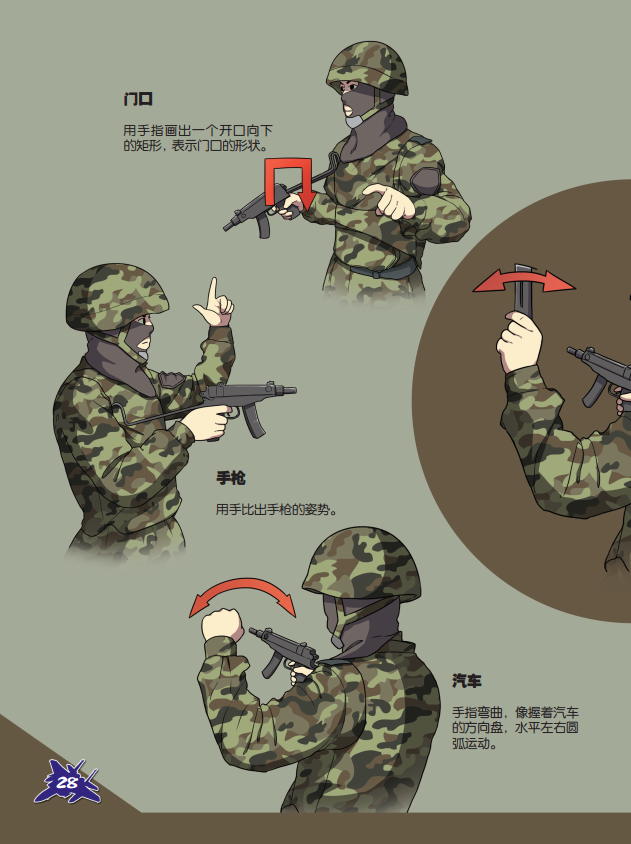 门口

用手指画出一个开口向下的矩形，表示门口的形状。

手枪

用手比出手枪的姿势。

汽车

手指弯曲，像握着汽车的方向盘，水平左右圆弧运动。

28