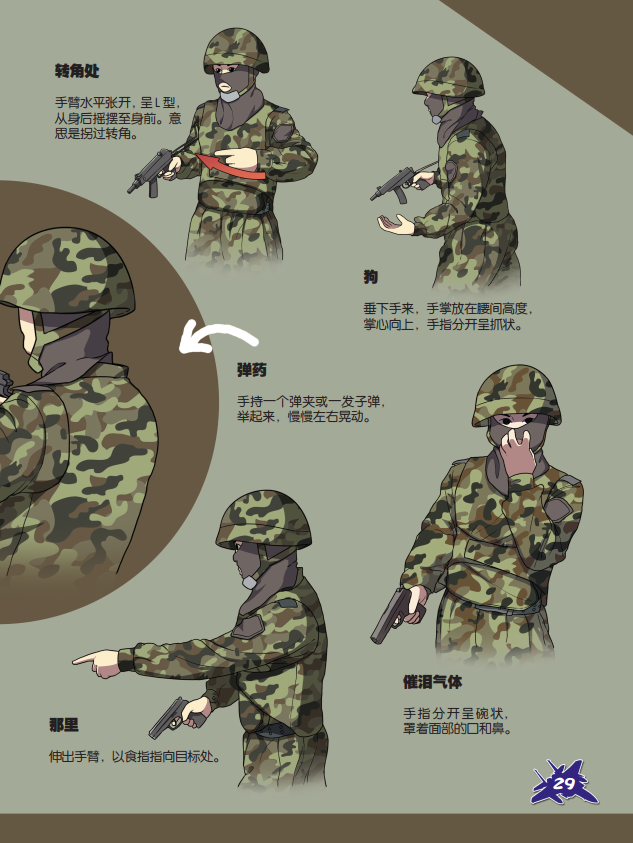 转角处

手臂水平张开，呈 L 型，从身后摇摆至身前。意思是拐过转角。

狗

垂下手来，手掌放在腰间高度，掌心向上，手指分开呈抓状。

弹药

手持一个弹夹或一发子弹，举起来，慢慢左右晃动。

催泪气体

手指分开呈碗状，罩着面部的口和鼻。

那里

伸出手臂，以食指指向目标处。

29