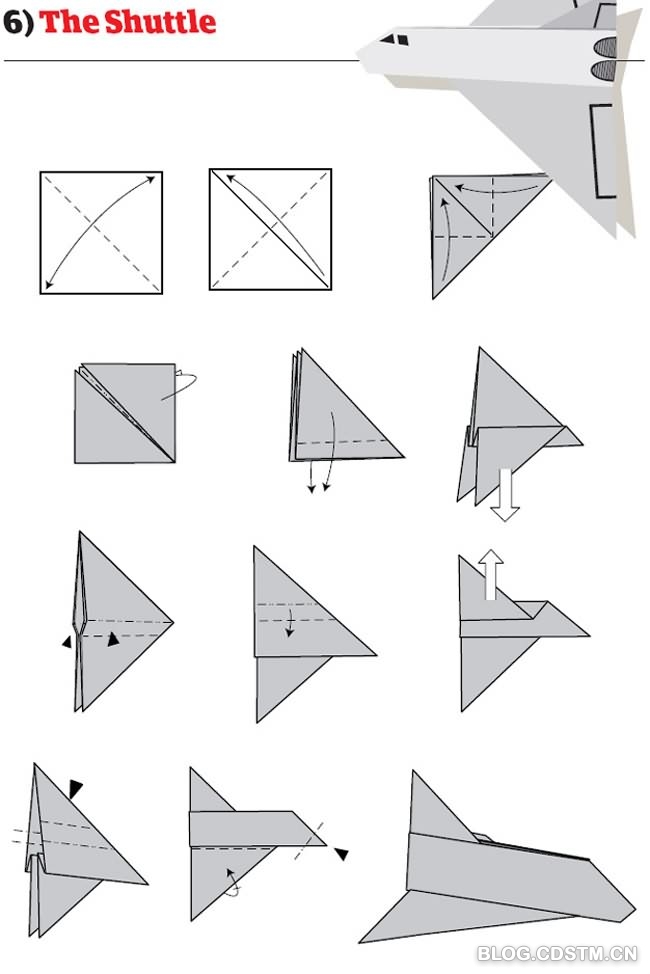 6) The Shuttle

BLOG.CDSTM.CN