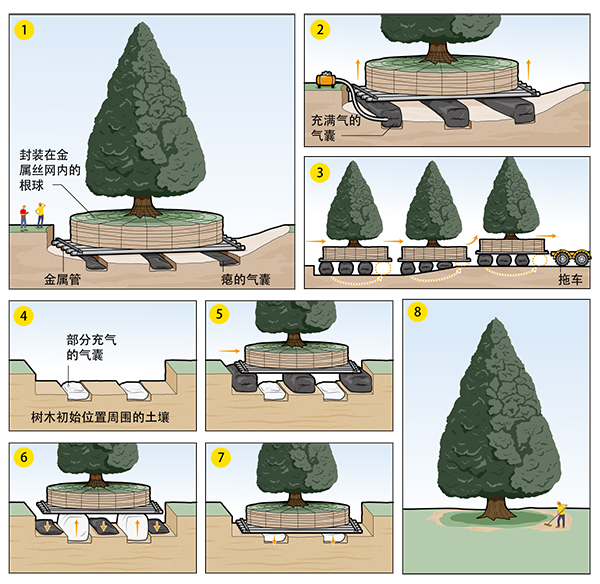 1

封装在金属丝网内的根球

金属管

瘪的气囊

2

充满气的气囊

3

拖车

4

部分充气的气囊

树木初始位置周围的土壤

5

6

7

8