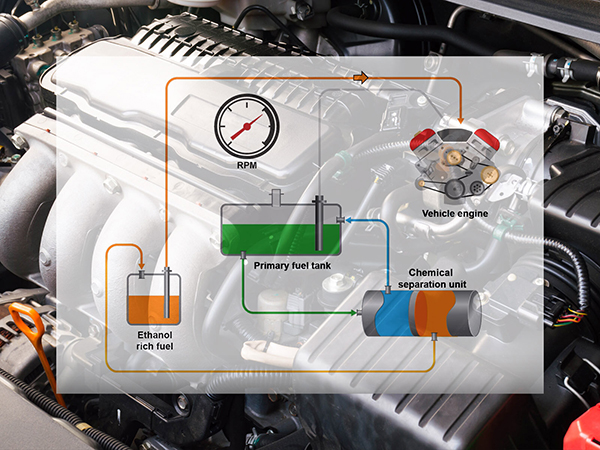 RPM

Vehicle engine

Primary fuel tank

Chemical separation unit

Ethanol rich fuel