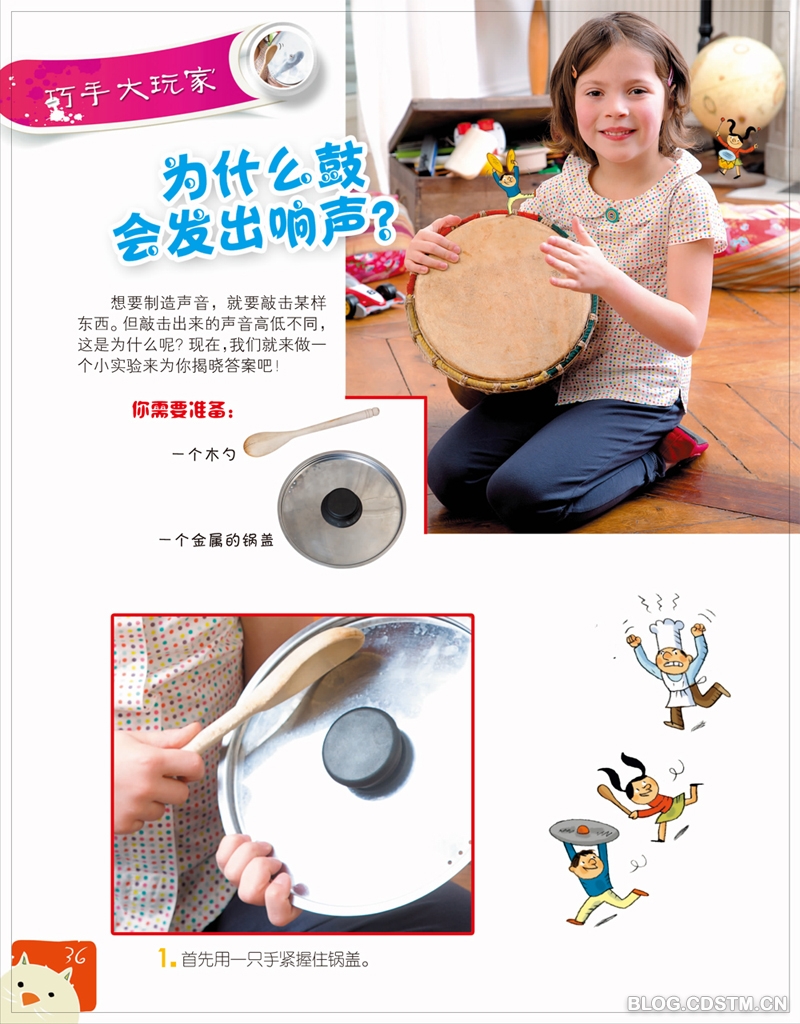 巧手大玩家

为什么鼓会发出响声?

想要制造声音，就要敲击某样东西。但敲击出来的声音高低不同，这是为什么呢？现在，我们就来做一个小实验来为你揭晓答案吧！

你需要准备：

一个木勺

一个金属的锅盖

1. 首先用一只手紧握住锅盖。

36

BLOG.CDSTM.CN