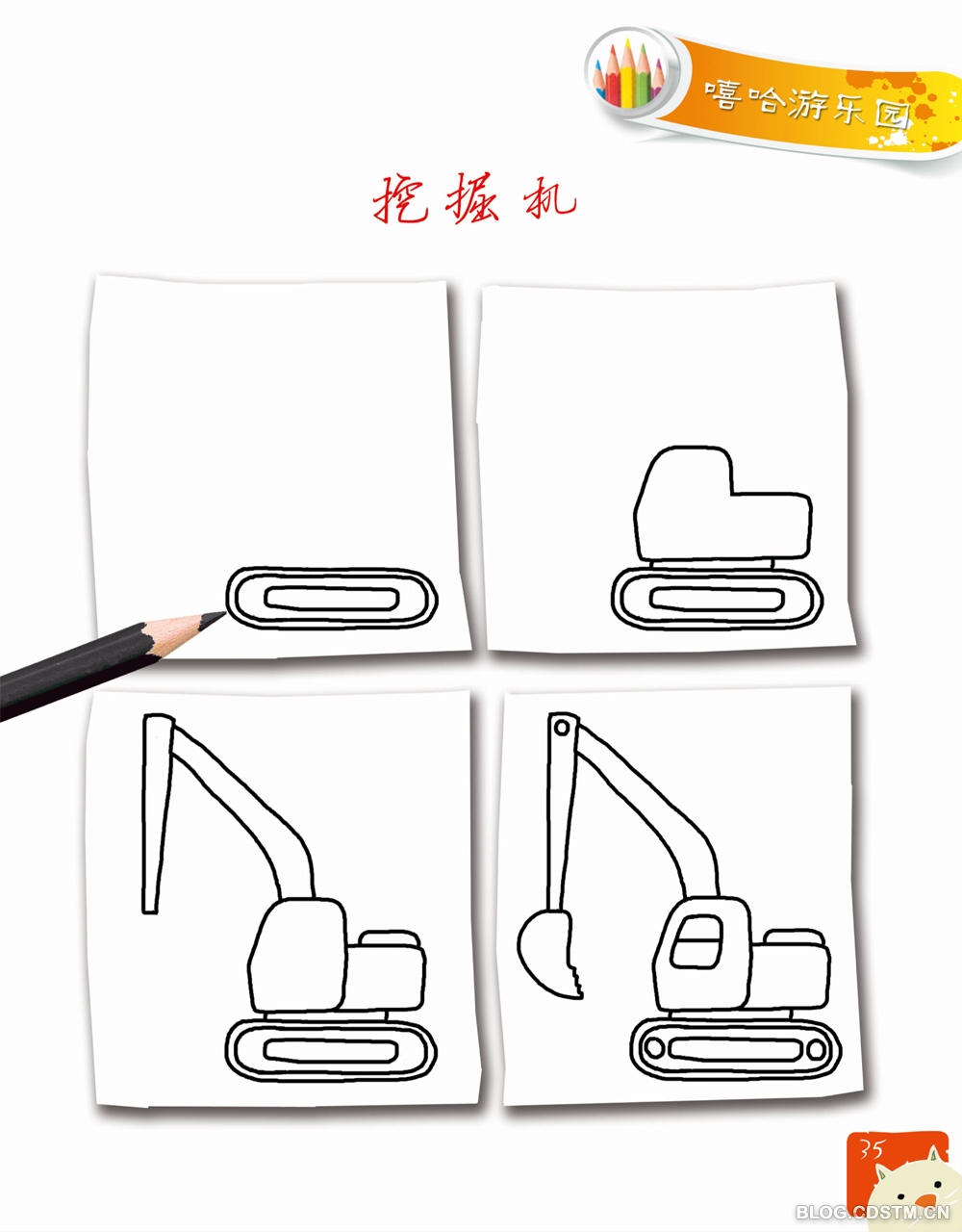 嘻哈游乐园

挖掘机

35

BLOG.CDSTM.CN