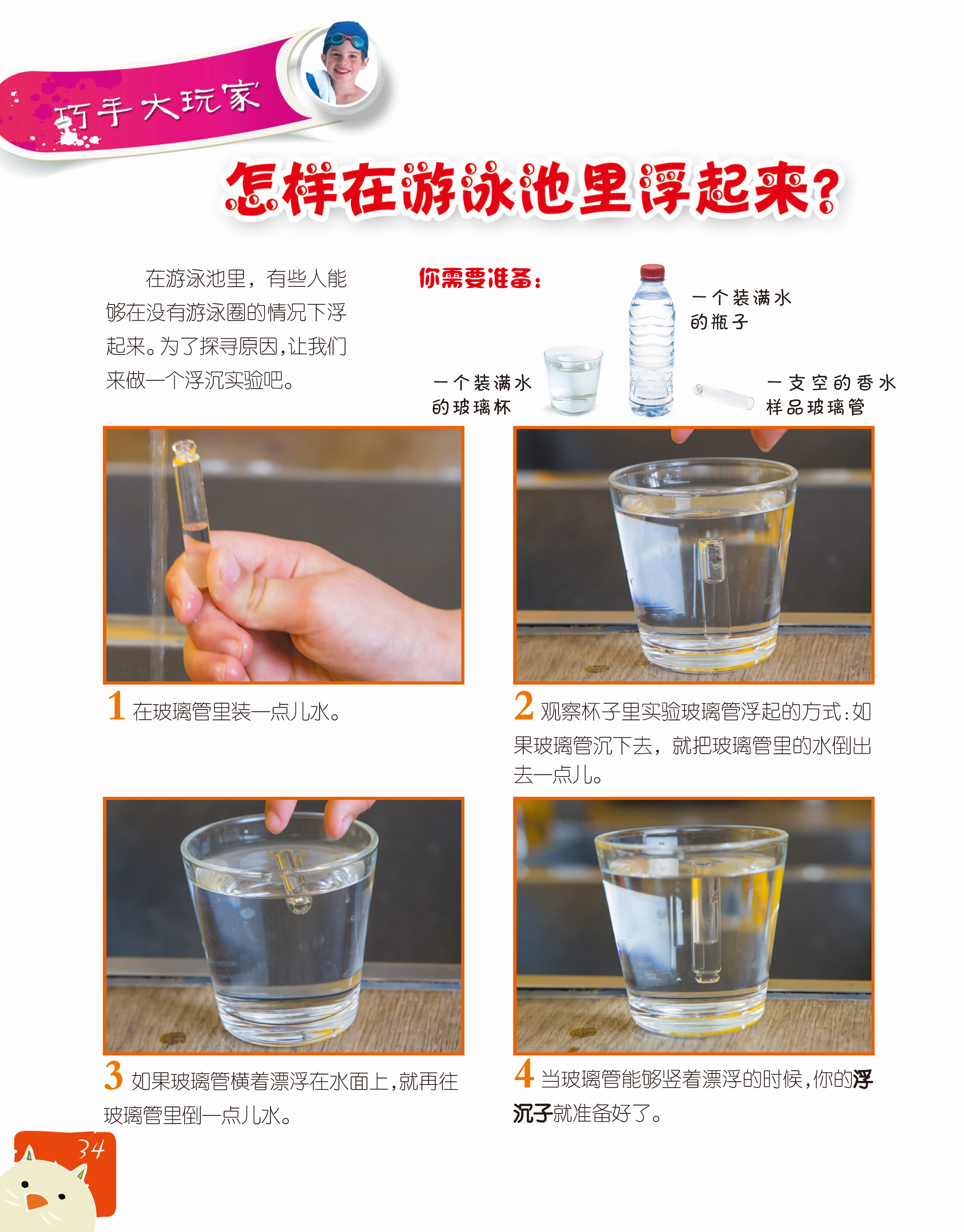 巧手大玩家

怎样在游泳池里浮起来？

在游泳池里，有些人能够在没有游泳圈的情况下浮起来。为了探寻原因，让我们来做一个浮沉实验吧。

你需要准备：

一个装满水的瓶子

一个装满水的玻璃杯

一支空的香水样品玻璃管

1 在玻璃管里装一点儿水。

2 观察杯子里实验玻璃管浮起的方式：如果玻璃管沉下去，就把玻璃管里的水倒出去一点儿。

3 如果玻璃管横着漂浮在水面上，就再往玻璃管里倒一点儿水。

4 当玻璃管能够竖着漂浮的时候，你的浮沉子就准备好了。

34