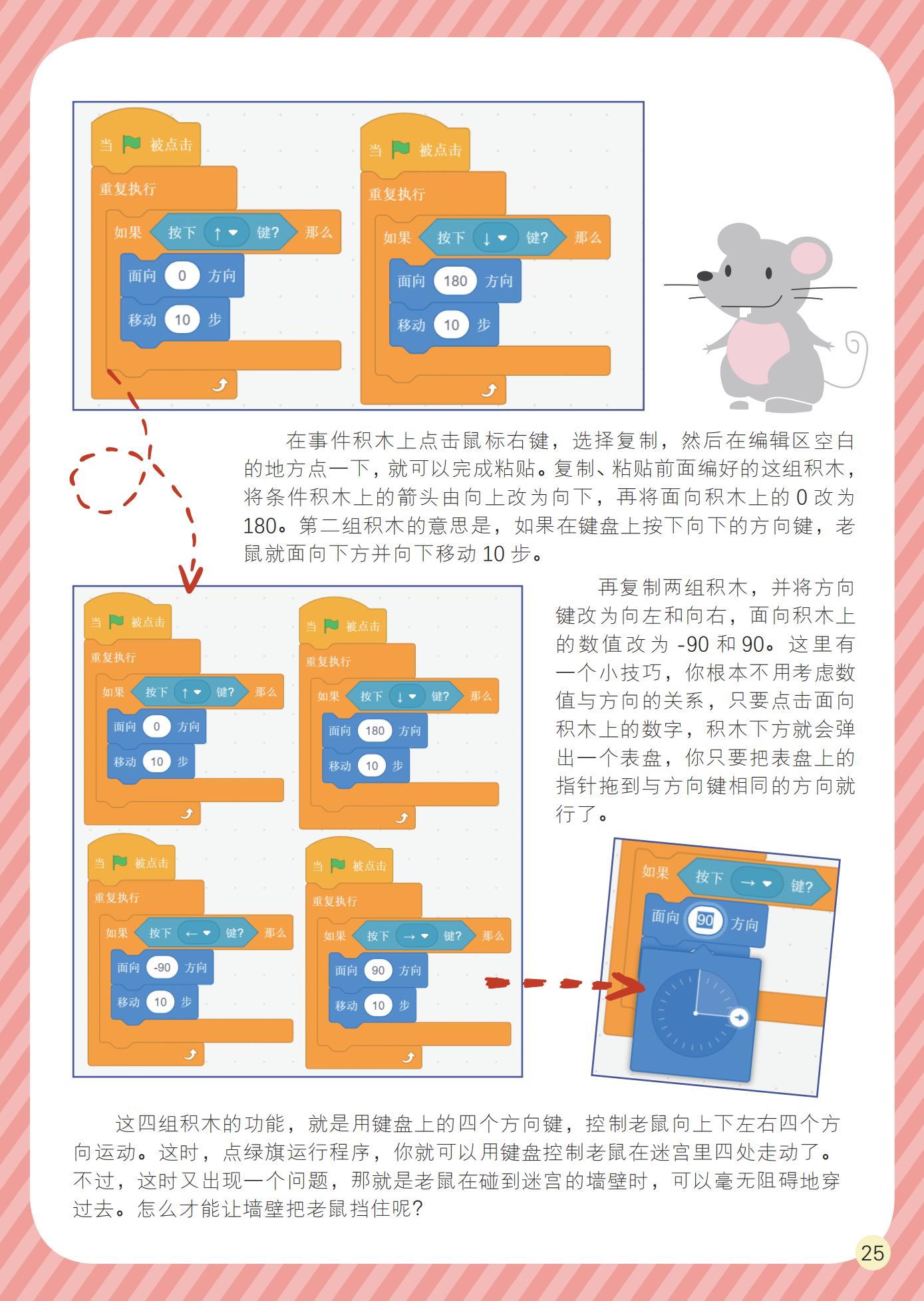 当 被点击
重复执行
如果 按下 ↑ 键? 那么
面向 0 方向
移动 10 步

当 被点击
重复执行
如果 按下 ↓ 键? 那么
面向 180 方向
移动 10 步

在事件积木上点击鼠标右键，选择复制，然后在编辑区空白的地方点一下，就可以完成粘贴。复制、粘贴前面编好的这组积木，将条件积木上的箭头由向上改为向下，再将面向积木上的 0 改为 180。第二组积木的意思是，如果在键盘上按下向下的方向键，老鼠就面向下方并向下移动 10 步。

当 被点击
重复执行
如果 按下 ↑ 键? 那么
面向 0 方向
移动 10 步

当 被点击
重复执行
如果 按下 ↓ 键? 那么
面向 180 方向
移动 10 步

当 被点击
重复执行
如果 按下 ← 键? 那么
面向 -90 方向
移动 10 步

当 被点击
重复执行
如果 按下 → 键? 那么
面向 90 方向
移动 10 步

再复制两组积木，并将方向键改为向左和向右，面向积木上的数值改为 -90 和 90。这里有一个小技巧，你根本不用考虑数值与方向的关系，只要点击面向积木上的数字，积木下方就会弹出一个表盘，你只要把表盘上的指针拖到与方向键相同的方向就行了。

如果 按下 → 键?
面向 90 方向

这四组积木的功能，就是用键盘上的四个方向键，控制老鼠向上下左右四个方向运动。这时，点绿旗运行程序，你就可以用键盘控制老鼠在迷宫里四处走动了。不过，这时又出现一个问题，那就是老鼠在碰到迷宫的墙壁时，可以毫无阻碍地穿过去。怎么才能让墙壁把老鼠挡住呢?

25