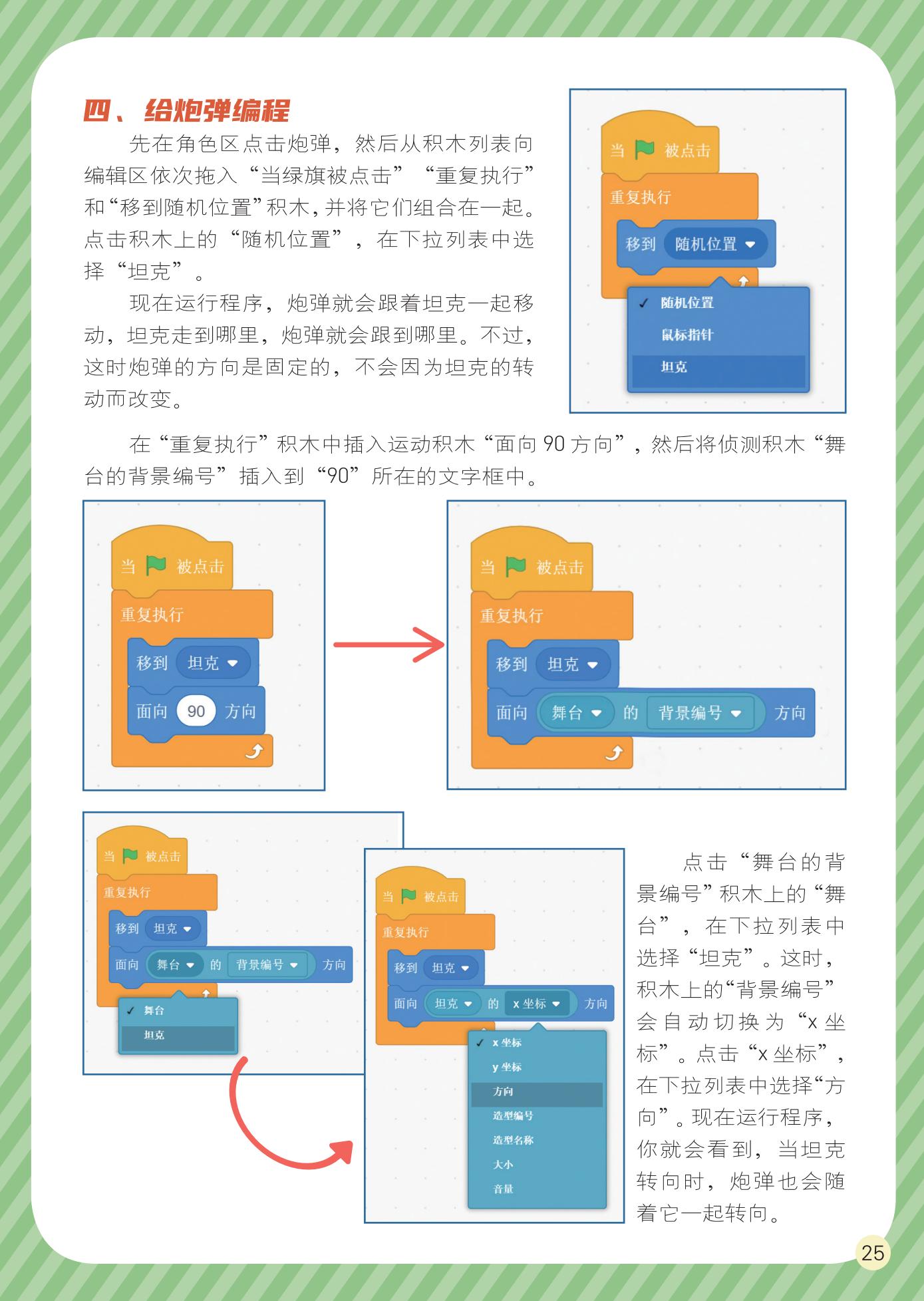 四、给炮弹编程

先在角色区点击炮弹，然后从积木列表向编辑区依次拖入“当绿旗被点击”“重复执行”和“移到随机位置”积木，并将它们组合在一起。点击积木上的“随机位置”，在下拉列表中选择“坦克”。

现在运行程序，炮弹就会跟着坦克一起移动，坦克走到哪里，炮弹就会跟到哪里。不过，这时炮弹的方向是固定的，不会因为坦克的转动而改变。

当 被点击
重复执行
移到 随机位置
✓ 随机位置
鼠标指针
坦克

在“重复执行”积木中插入运动积木“面向 90 方向”，然后将侦测积木“舞台的背景编号”插入到“90”所在的文字框中。

当 被点击
重复执行
移到 坦克
面向 90 方向

当 被点击
重复执行
移到 坦克
面向 舞台 的 背景编号 方向

当 被点击
重复执行
移到 坦克
面向 舞台 的 背景编号 方向
✓ 舞台
坦克

当 被点击
重复执行
移到 坦克
面向 坦克 的 x 坐标 方向
✓ x 坐标
y 坐标
方向
造型编号
造型名称
大小
音量

点击“舞台的背景编号”积木上的“舞台”，在下拉列表中选择“坦克”。这时，积木上的“背景编号”会自动切换为“x 坐标”。点击“x 坐标”，在下拉列表中选择“方向”。现在运行程序，你就会看到，当坦克转向时，炮弹也会随着它一起转向。

25