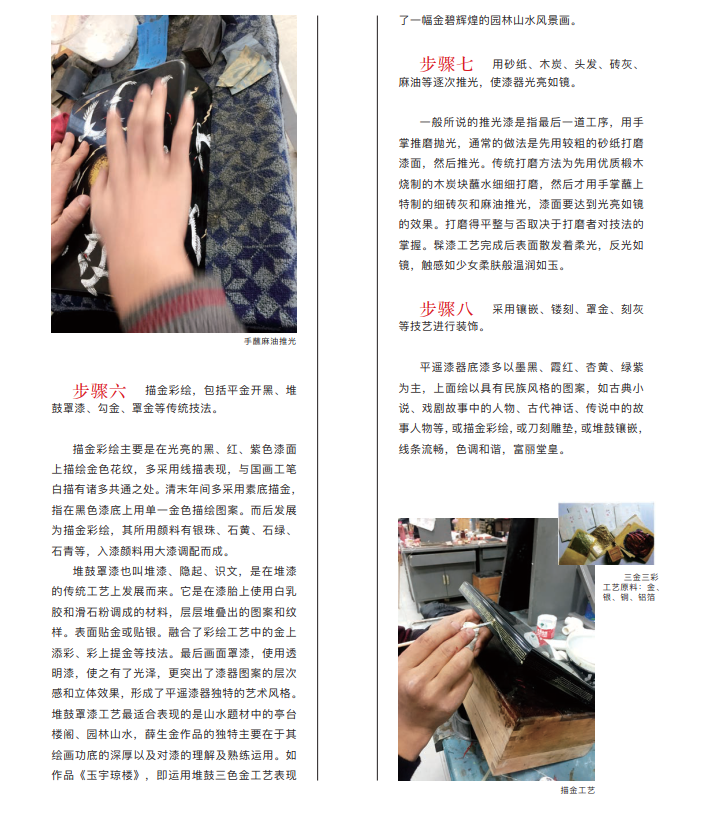 手蘸麻油推光

步骤六　描金彩绘，包括平金开黑、堆鼓罩漆、勾金、罩金等传统技法。

描金彩绘主要是在光亮的黑、红、紫色漆面上描绘金色花纹，多采用线描表现，与国画工笔白描有诸多共通之处。清末年间多采用素底描金，指在黑色漆底上用单一金色描绘图案。而后发展为描金彩绘，其所用颜料有银珠、石黄、石绿、石青等，入漆颜料用大漆调配而成。

堆鼓罩漆也叫堆漆、隐起、识文，是在堆漆的传统工艺上发展而来。它是在漆胎上使用白乳胶和滑石粉调成的材料，层层堆叠出的图案和纹样。表面贴金或贴银。融合了彩绘工艺中的金上添彩、彩上提金等技法。最后画面罩漆，使用透明漆，使之有了光泽，更突出了漆器图案的层次感和立体效果，形成了平遥漆器独特的艺术风格。堆鼓罩漆工艺最适合表现的是山水题材中的亭台楼阁、园林山水，薛生金作品的独特主要在于其绘画功底的深厚以及对漆的理解及熟练运用。如作品《玉宇琼楼》，即运用堆鼓三色金工艺表现了一幅金碧辉煌的园林山水风景画。

步骤七　用砂纸、木炭、头发、砖灰、麻油等逐次推光，使漆器光亮如镜。

一般所说的推光漆是指最后一道工序，用手掌推磨抛光，通常的做法是先用较粗的砂纸打磨漆面，然后推光。传统打磨方法为先用优质椴木烧制的木炭块蘸水细细打磨，然后才用手掌蘸上特制的细砖灰和麻油推光，漆面要达到光亮如镜的效果。打磨得平整与否取决于打磨者对技法的掌握。髹漆工艺完成后表面散发着柔光，反光如镜，触感如少女柔肤般温润如玉。

步骤八　采用镶嵌、镂刻、罩金、刻灰等技艺进行装饰。

平遥漆器底漆多以墨黑、霞红、杏黄、绿紫为主，上面绘以具有民族风格的图案，如古典小说、戏剧故事中的人物、古代神话、传说中的故事人物等，或描金彩绘，或刀刻雕垫，或堆鼓镶嵌，线条流畅，色调和谐，富丽堂皇。

三金三彩工艺原料：金、银、铜、铝箔

描金工艺