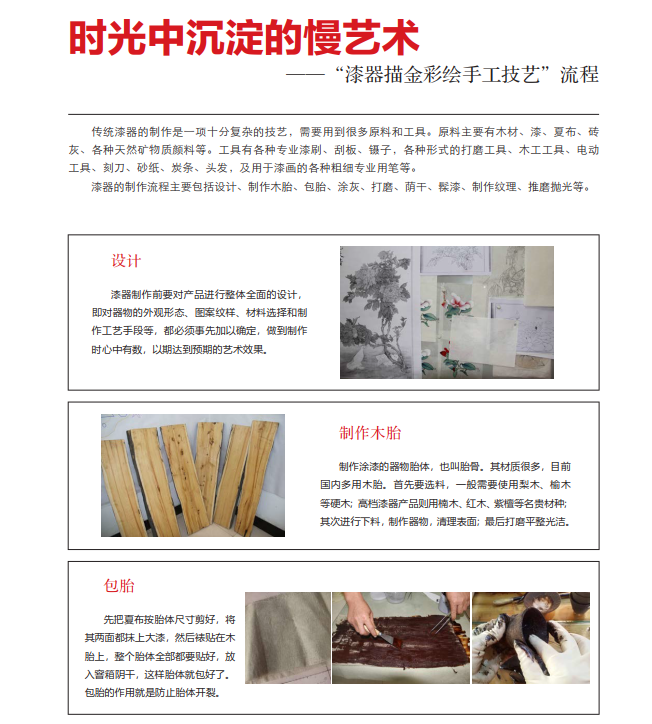 时光中沉淀的慢艺术

——“漆器描金彩绘手工技艺”流程

传统漆器的制作是一项十分复杂的技艺，需要用到很多原料和工具。原料主要有木材、漆、夏布、砖灰、各种天然矿物质颜料等。工具有各种专业漆刷、刮板、镊子，各种形式的打磨工具、木工工具、电动工具、刻刀、砂纸、炭条、头发，及用于漆画的各种粗细专业用笔等。

漆器的制作流程主要包括设计、制作木胎、包胎、涂灰、打磨、荫干、髹漆、制作纹理、推磨抛光等。

设计

漆器制作前要对产品进行整体全面的设计，即对器物的外观形态、图案纹样、材料选择和制作工艺手段等，都必须事先加以确定，做到制作时心中有数，以期达到预期的艺术效果。

制作木胎

制作涂漆的器物胎体，也叫胎骨。其材质很多，目前国内多用木胎。首先要选料，一般需要使用梨木、榆木等硬木；高档漆器产品则用楠木、红木、紫檀等名贵材种；其次进行下料，制作器物，清理表面；最后打磨平整光洁。

包胎

先把夏布按胎体尺寸剪好，将其两面都抹上大漆，然后裱贴在木胎上，整个胎体全部都要贴好，放入窨箱阴干，这样胎体就包好了。包胎的作用就是防止胎体开裂。