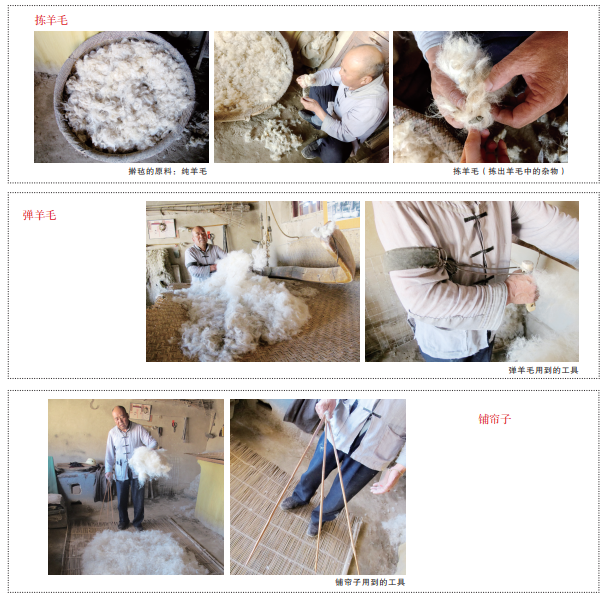 拣羊毛

擀毡的原料：纯羊毛

拣羊毛（拣出羊毛中的杂物）

弹羊毛

弹羊毛用到的工具

铺帘子

铺帘子用到的工具