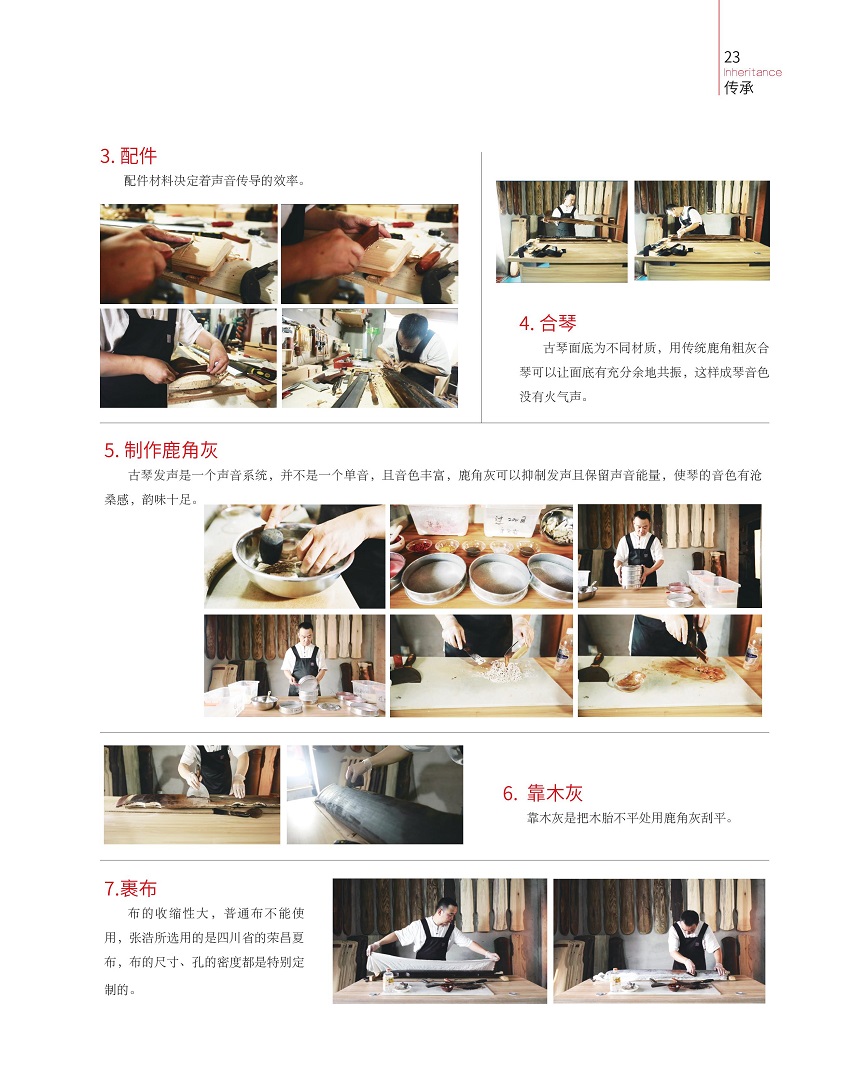 23
Inheritance
传承

3. 配件

配件材料决定着声音传导的效率。

4. 合琴

古琴面底为不同材质，用传统鹿角粗灰合琴可以让面底有充分余地共振，这样成琴音色没有火气声。

5. 制作鹿角灰

古琴发声是一个声音系统，并不是一个单音，且音色丰富，鹿角灰可以抑制发声且保留声音能量，使琴的音色有沧桑感，韵味十足。

6. 靠木灰

靠木灰是把木胎不平处用鹿角灰刮平。

7.裹布

布的收缩性大，普通布不能使用，张浩所选用的是四川省的荣昌夏布，布的尺寸、孔的密度都是特别定制的。