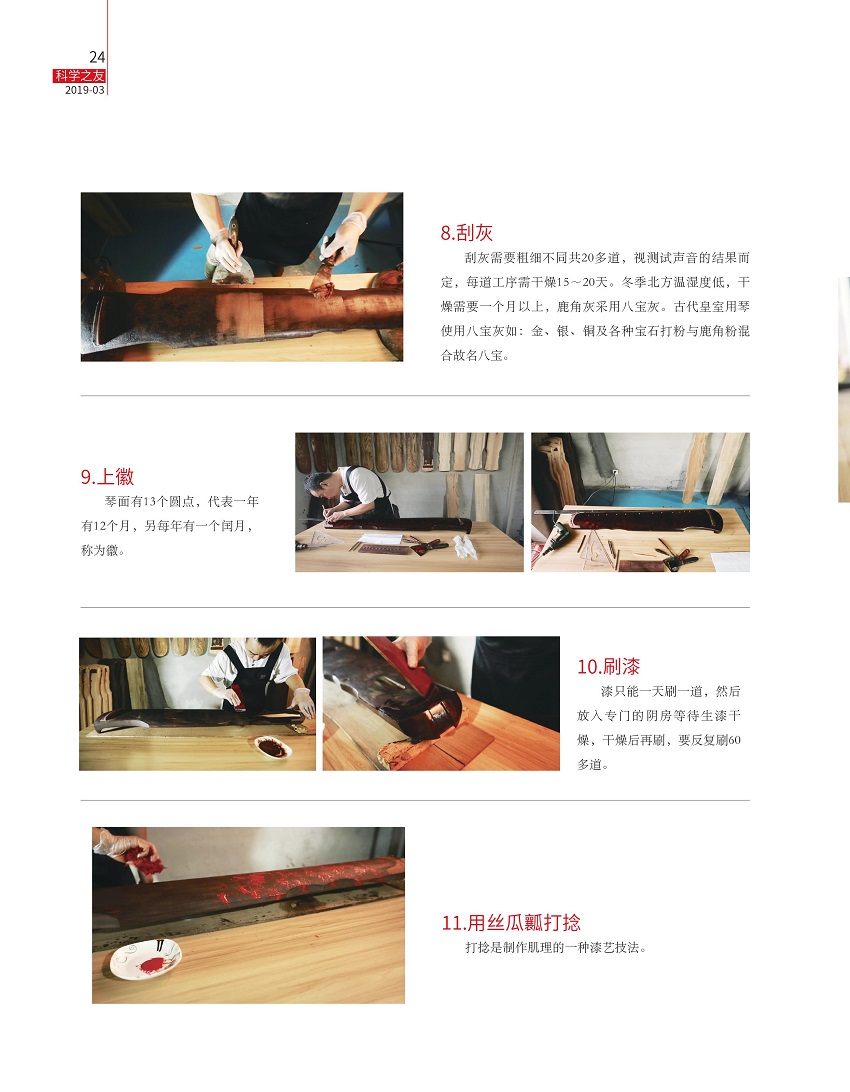 24
科学之友
2019-03

8.刮灰

刮灰需要粗细不同共20多道，视测试声音的结果而定，每道工序需干燥15～20天。冬季北方温湿度低，干燥需要一个月以上，鹿角灰采用八宝灰。古代皇室用琴使用八宝灰如：金、银、铜及各种宝石打粉与鹿角粉混合故名八宝。

9.上徽

琴面有13个圆点，代表一年有12个月，另每年有一个闰月，称为徽。

10.刷漆

漆只能一天刷一道，然后放入专门的阴房等待生漆干燥，干燥后再刷，要反复刷60多道。

11.用丝瓜瓤打捻

打捻是制作肌理的一种漆艺技法。