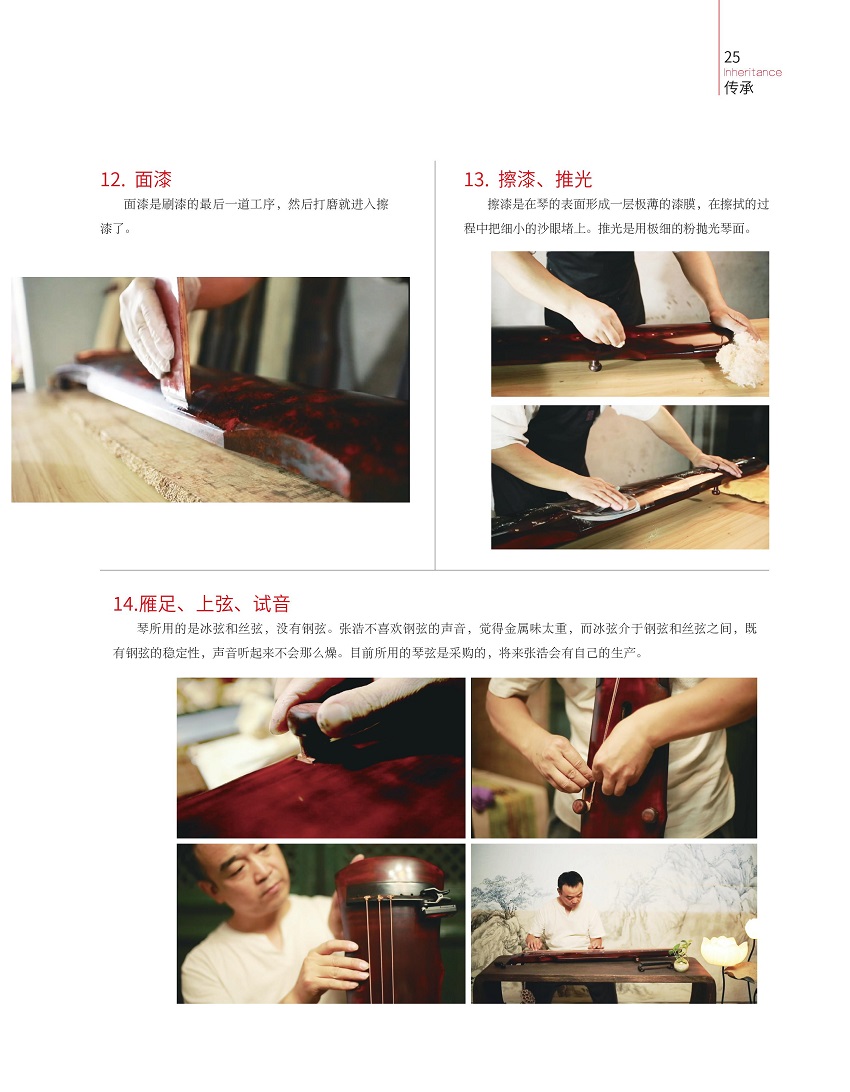 25
Inheritance
传承

12. 面漆

面漆是刷漆的最后一道工序，然后打磨就进入擦漆了。

13. 擦漆、推光

擦漆是在琴的表面形成一层极薄的漆膜，在擦拭的过程中把细小的沙眼堵上。推光是用极细的粉抛光琴面。

14.雁足、上弦、试音

琴所用的是冰弦和丝弦，没有钢弦。张浩不喜欢钢弦的声音，觉得金属味太重，而冰弦介于钢弦和丝弦之间，既有钢弦的稳定性，声音听起来不会那么燥。目前所用的琴弦是采购的，将来张浩会有自己的生产。