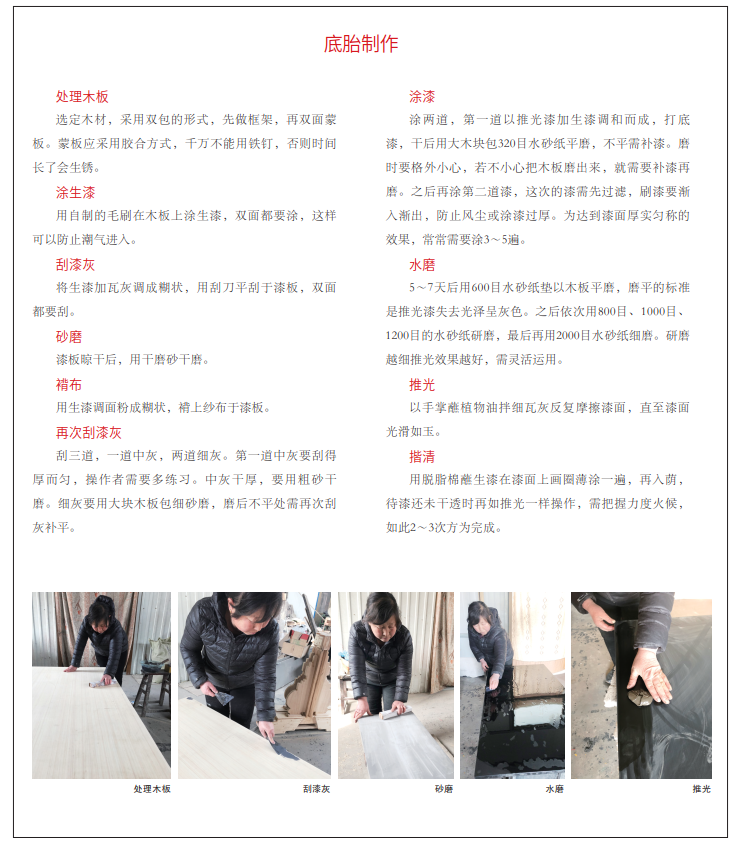 底胎制作

处理木板
选定木材，采用双包的形式，先做框架，再双面蒙板。蒙板应采用胶合方式，千万不能用铁钉，否则时间长了会生锈。

涂生漆
用自制的毛刷在木板上涂生漆，双面都要涂，这样可以防止潮气进入。

刮漆灰
将生漆加瓦灰调成糊状，用刮刀平刮于漆板，双面都要刮。

砂磨
漆板晾干后，用干磨砂干磨。

褙布
用生漆调面粉成糊状，褙上纱布于漆板。

再次刮漆灰
刮三道，一道中灰，两道细灰。第一道中灰要刮得厚而匀，操作者需要多练习。中灰干厚，要用粗砂干磨。细灰要用大块木板包细砂磨，磨后不平处需再次刮灰补平。

涂漆
涂两道，第一道以推光漆加生漆调和而成，打底漆，干后用大木块包320目水砂纸平磨，不平需补漆。磨时要格外小心，若不小心把木板磨出来，就需要补漆再磨。之后再涂第二道漆，这次的漆需先过滤，刷漆要渐入渐出，防止风尘或涂漆过厚。为达到漆面厚实匀称的效果，常常需要涂3～5遍。

水磨
5～7天后用600目水砂纸垫以木板平磨，磨平的标准是推光漆失去光泽呈灰色。之后依次用800目、1000目、1200目的水砂纸研磨，最后再用2000目水砂纸细磨。研磨越细推光效果越好，需灵活运用。

推光
以手掌蘸植物油拌细瓦灰反复摩擦漆面，直至漆面光滑如玉。

揩清
用脱脂棉蘸生漆在漆面上画圈薄涂一遍，再入荫，待漆还未干透时再如推光一样操作，需把握力度火候，如此2～3次方为完成。

处理木板

刮漆灰

砂磨

水磨

推光