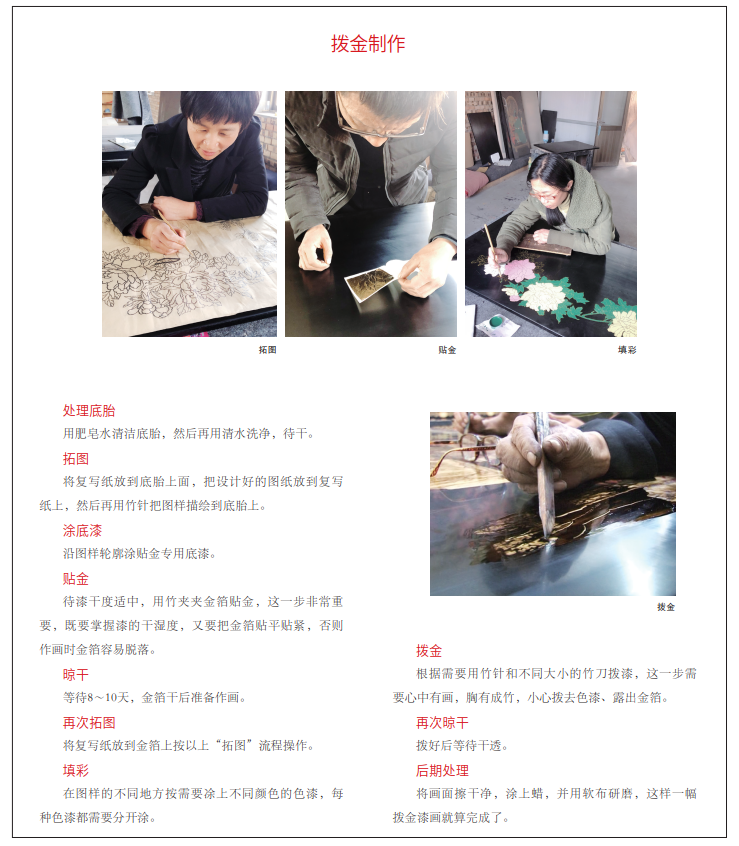 拨金制作

拓图

贴金

填彩

处理底胎

用肥皂水清洁底胎，然后再用清水洗净，待干。

拓图

将复写纸放到底胎上面，把设计好的图纸放到复写纸上，然后再用竹针把图样描绘到底胎上。

涂底漆

沿图样轮廓涂贴金专用底漆。

贴金

待漆干度适中，用竹夹夹金箔贴金，这一步非常重要，既要掌握漆的干湿度，又要把金箔贴平贴紧，否则作画时金箔容易脱落。

晾干

等待8～10天，金箔干后准备作画。

再次拓图

将复写纸放到金箔上按以上“拓图”流程操作。

填彩

在图样的不同地方按需要涂上不同颜色的色漆，每种色漆都需要分开涂。

拨金

拨金

根据需要用竹针和不同大小的竹刀拨漆，这一步需要心中有画，胸有成竹，小心拨去色漆、露出金箔。

再次晾干

拨好后等待干透。

后期处理

将画面擦干净，涂上蜡，并用软布研磨，这样一幅拨金漆画就算完成了。