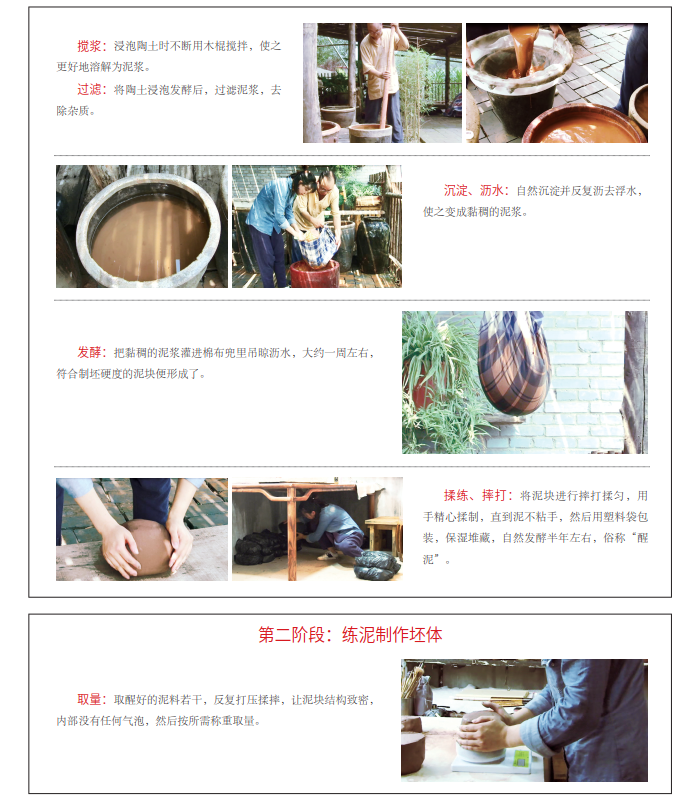 搅浆：浸泡陶土时不断用木棍搅拌，使之更好地溶解为泥浆。

过滤：将陶土浸泡发酵后，过滤泥浆，去除杂质。

沉淀、沥水：自然沉淀并反复沥去浮水，使之变成黏稠的泥浆。

发酵：把黏稠的泥浆灌进棉布兜里吊晾沥水，大约一周左右，符合制坯硬度的泥块便形成了。

揉练、摔打：将泥块进行摔打揉匀，用手精心揉制，直到泥不粘手，然后用塑料袋包装，保湿堆藏，自然发酵半年左右，俗称“醒泥”。

第二阶段：练泥制作坯体

取量：取醒好的泥料若干，反复打压揉摔，让泥块结构致密，内部没有任何气泡，然后按所需称重取量。