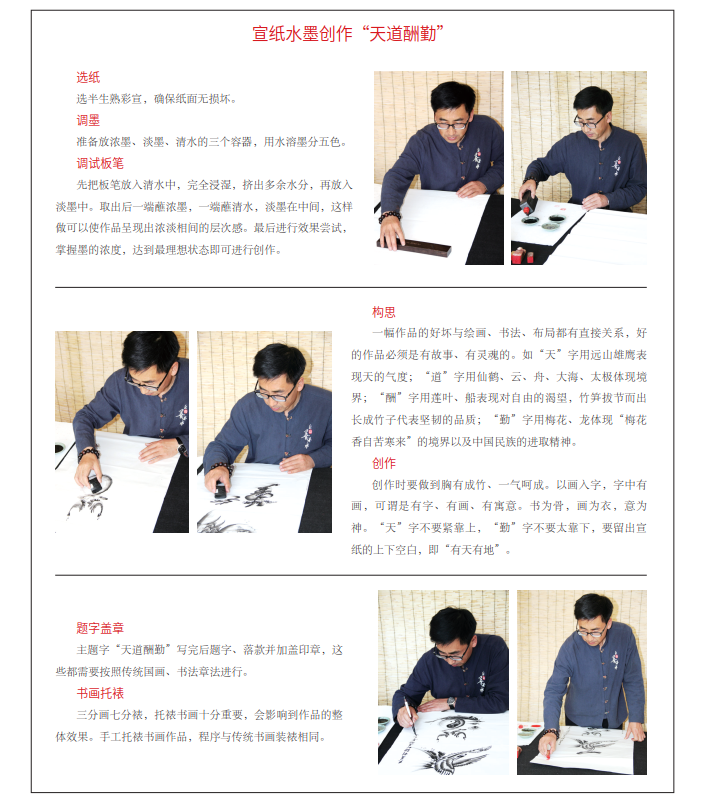 宣纸水墨创作“天道酬勤”

选纸
选半生熟彩宣，确保纸面无损坏。

调墨
准备放浓墨、淡墨、清水的三个容器，用水溶墨分五色。

调试板笔
先把板笔放入清水中，完全浸湿，挤出多余水分，再放入淡墨中。取出后一端蘸浓墨，一端蘸清水，淡墨在中间，这样做可以使作品呈现出浓淡相间的层次感。最后进行效果尝试，掌握墨的浓度，达到最理想状态即可进行创作。

构思
一幅作品的好坏与绘画、书法、布局都有直接关系，好的作品必须是有故事、有灵魂的。如“天”字用远山雄鹰表现天的气度；“道”字用仙鹤、云、舟、大海、太极体现境界；“酬”字用莲叶、船表现对自由的渴望，竹笋拔节而出长成竹子代表坚韧的品质；“勤”字用梅花、龙体现“梅花香自苦寒来”的境界以及中国民族的进取精神。

创作
创作时要做到胸有成竹、一气呵成。以画入字，字中有画，可谓是有字、有画、有寓意。书为骨，画为衣，意为神。“天”字不要紧靠上，“勤”字不要太靠下，要留出宣纸的上下空白，即“有天有地”。

题字盖章
主题字“天道酬勤”写完后题字、落款并加盖印章，这些都需要按照传统国画、书法章法进行。

书画托裱
三分画七分裱，托裱书画十分重要，会影响到作品的整体效果。手工托裱书画作品，程序与传统书画装裱相同。