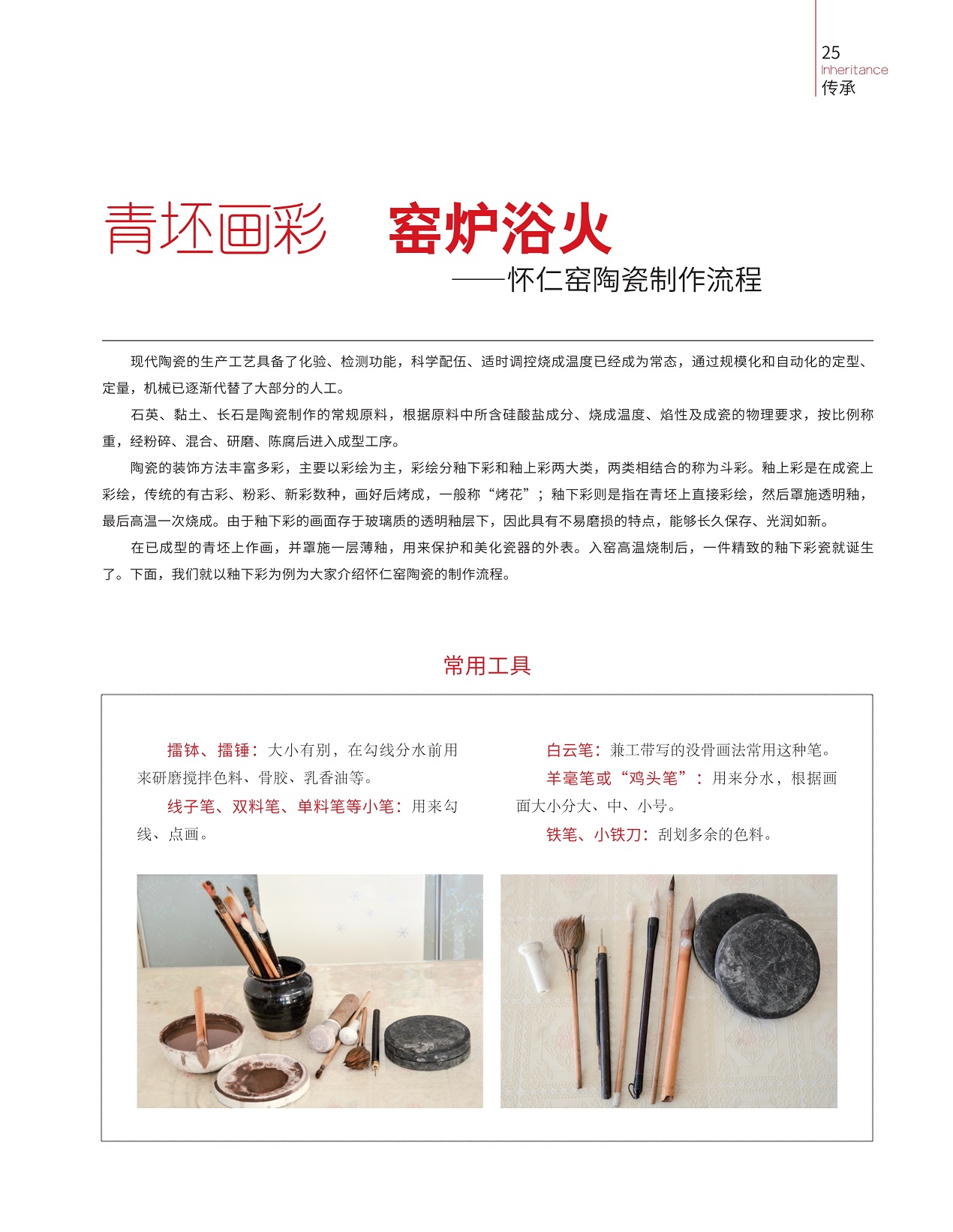 25
Inheritance
传承

青坯画彩　窑炉浴火
——怀仁窑陶瓷制作流程

现代陶瓷的生产工艺具备了化验、检测功能，科学配伍、适时调控烧成温度已经成为常态，通过规模化和自动化的定型、定量，机械已逐渐代替了大部分的人工。

石英、黏土、长石是陶瓷制作的常规原料，根据原料中所含硅酸盐成分、烧成温度、焰性及成瓷的物理要求，按比例称重，经粉碎、混合、研磨、陈腐后进入成型工序。

陶瓷的装饰方法丰富多彩，主要以彩绘为主，彩绘分釉下彩和釉上彩两大类，两类相结合的称为斗彩。釉上彩是在成瓷上彩绘，传统的有古彩、粉彩、新彩数种，画好后烤成，一般称“烤花”；釉下彩则是指在青坯上直接彩绘，然后罩施透明釉，最后高温一次烧成。由于釉下彩的画面存于玻璃质的透明釉层下，因此具有不易磨损的特点，能够长久保存、光润如新。

在已成型的青坯上作画，并罩施一层薄釉，用来保护和美化瓷器的外表。入窑高温烧制后，一件精致的釉下彩瓷就诞生了。下面，我们就以釉下彩为例为大家介绍怀仁窑陶瓷的制作流程。

常用工具

擂钵、擂锤：大小有别，在勾线分水前用来研磨搅拌色料、骨胶、乳香油等。

线子笔、双料笔、单料笔等小笔：用来勾线、点画。

白云笔：兼工带写的没骨画法常用这种笔。

羊毫笔或“鸡头笔”：用来分水，根据画面大小分大、中、小号。

铁笔、小铁刀：刮划多余的色料。