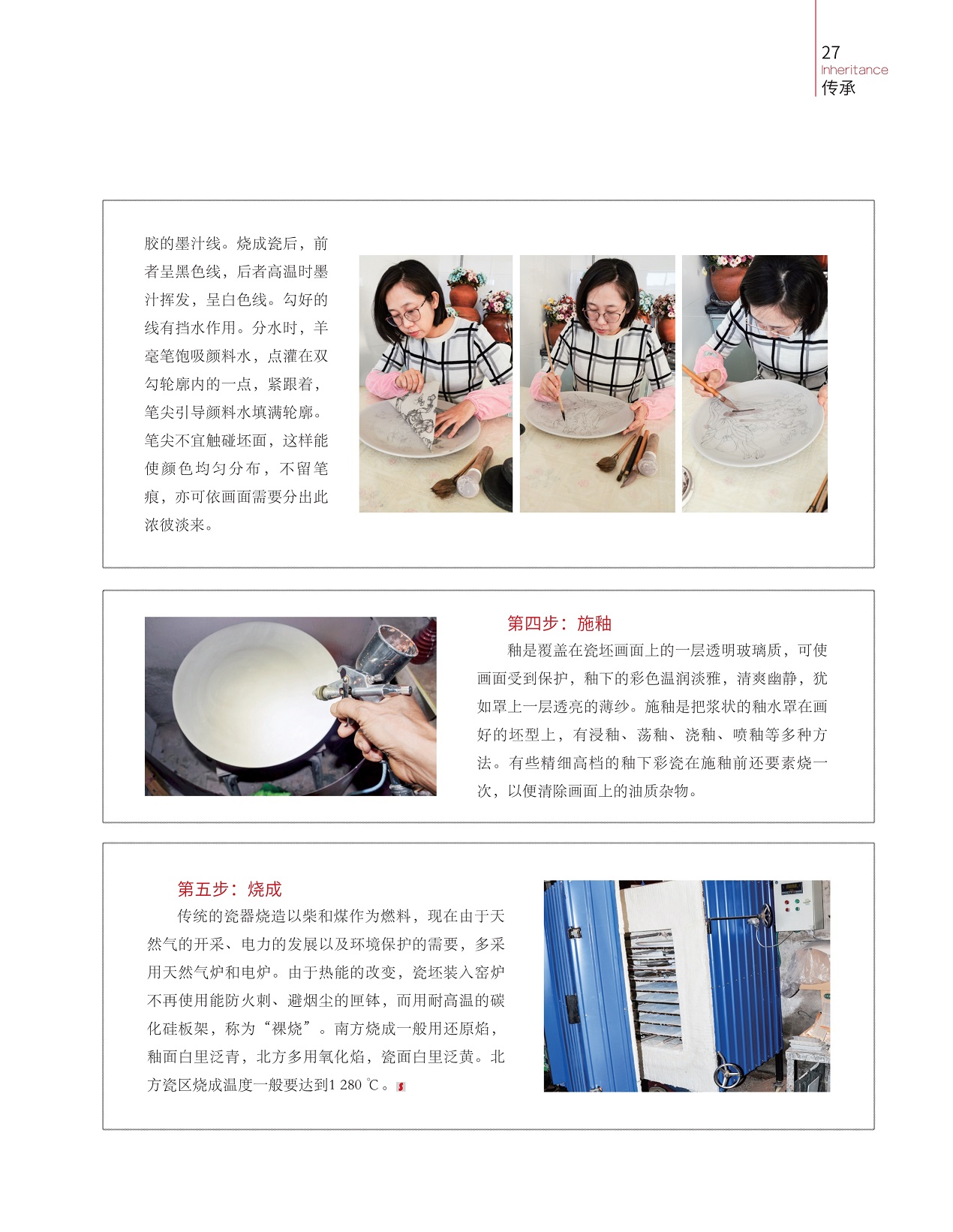 27
Inheritance
传承

胶的墨汁线。烧成瓷后，前者呈黑色线，后者高温时墨汁挥发，呈白色线。勾好的线有挡水作用。分水时，羊毫笔饱吸颜料水，点灌在双勾轮廓内的一点，紧跟着，笔尖引导颜料水填满轮廓。笔尖不宜触碰坯面，这样能使颜色均匀分布，不留笔痕，亦可依画面需要分出此浓彼淡来。

第四步：施釉

釉是覆盖在瓷坯画面上的一层透明玻璃质，可使画面受到保护，釉下的彩色温润淡雅，清爽幽静，犹如罩上一层透亮的薄纱。施釉是把浆状的釉水罩在画好的坯型上，有浸釉、荡釉、浇釉、喷釉等多种方法。有些精细高档的釉下彩瓷在施釉前还要素烧一次，以便清除画面上的油质杂物。

第五步：烧成

传统的瓷器烧造以柴和煤作为燃料，现在由于天然气的开采、电力的发展以及环境保护的需要，多采用天然气炉和电炉。由于热能的改变，瓷坯装入窑炉不再使用能防火刺、避烟尘的匣钵，而用耐高温的碳化硅板架，称为“裸烧”。南方烧成一般用还原焰，釉面白里泛青，北方多用氧化焰，瓷面白里泛黄。北方瓷区烧成温度一般要达到1 280 ℃。