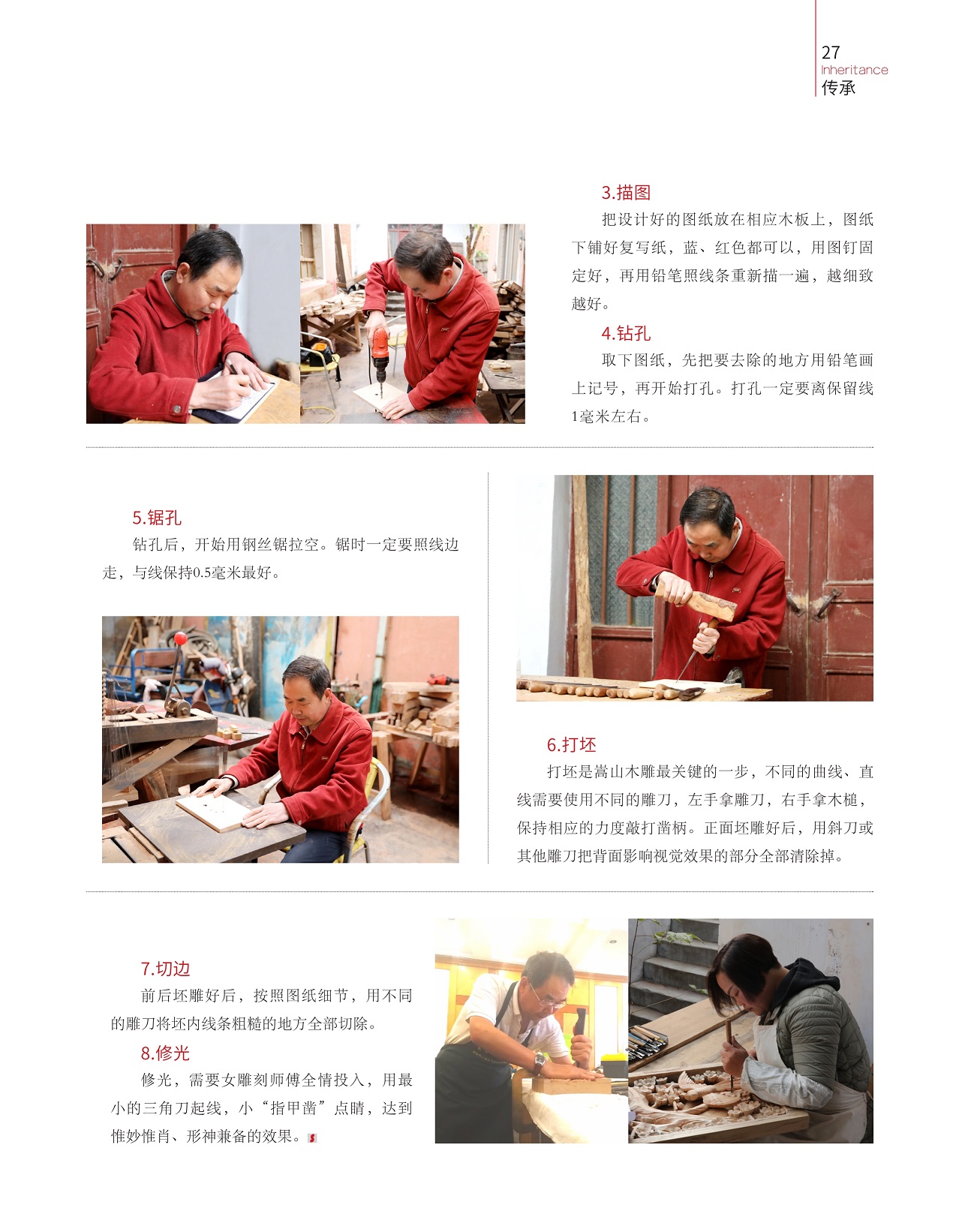 27
Inheritance
传承

3.描图

把设计好的图纸放在相应木板上，图纸下铺好复写纸，蓝、红色都可以，用图钉固定好，再用铅笔照线条重新描一遍，越细致越好。

4.钻孔

取下图纸，先把要去除的地方用铅笔画上记号，再开始打孔。打孔一定要离保留线1毫米左右。

5.锯孔

钻孔后，开始用钢丝锯拉空。锯时一定要照线边走，与线保持0.5毫米最好。

6.打坯

打坯是嵩山木雕最关键的一步，不同的曲线、直线需要使用不同的雕刀，左手拿雕刀，右手拿木槌，保持相应的力度敲打凿柄。正面坯雕好后，用斜刀或其他雕刀把背面影响视觉效果的部分全部清除掉。

7.切边

前后坯雕好后，按照图纸细节，用不同的雕刀将坯内线条粗糙的地方全部切除。

8.修光

修光，需要女雕刻师傅全情投入，用最小的三角刀起线，小“指甲凿”点睛，达到惟妙惟肖、形神兼备的效果。