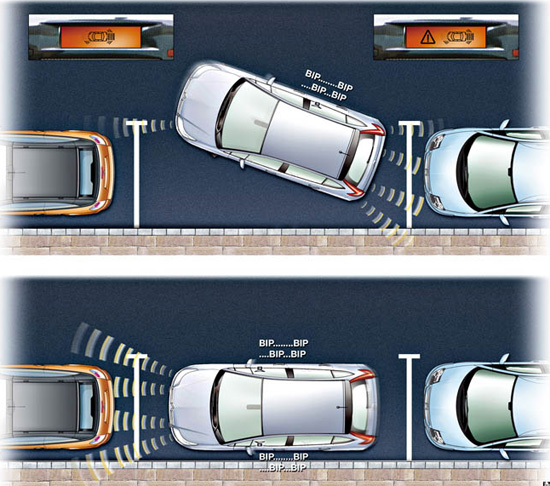 BIP........BIP
....BIP...BIP

BIP........BIP
....BIP...BIP

BIP........BIP
....BIP...BIP