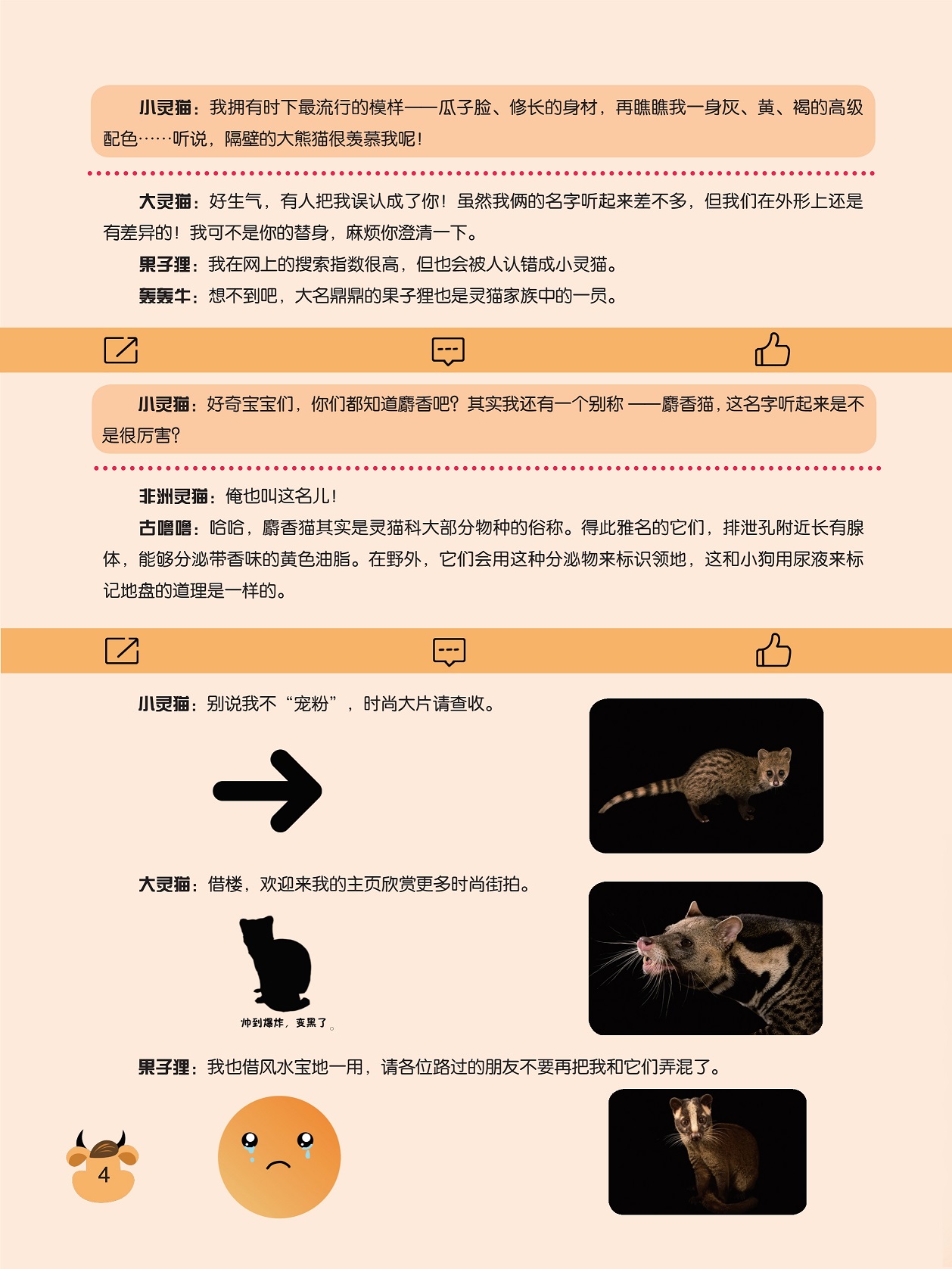 小灵猫：我拥有时下最流行的模样——瓜子脸、修长的身材，再瞧瞧我一身灰、黄、褐的高级配色……听说，隔壁的大熊猫很羡慕我呢！

大灵猫：好生气，有人把我误认成了你！虽然我俩的名字听起来差不多，但我们在外形上还是有差异的！我可不是你的替身，麻烦你澄清一下。

果子狸：我在网上的搜索指数很高，但也会被人认错成小灵猫。

轰轰牛：想不到吧，大名鼎鼎的果子狸也是灵猫家族中的一员。

小灵猫：好奇宝宝们，你们都知道麝香吧？其实我还有一个别称——麝香猫，这名字听起来是不是很厉害？

非洲灵猫：俺也叫这名儿！

古噜噜：哈哈，麝香猫其实是灵猫科大部分物种的俗称。得此雅名的它们，排泄孔附近长有腺体，能够分泌带香味的黄色油脂。在野外，它们会用这种分泌物来标识领地，这和小狗用尿液来标记地盘的道理是一样的。

小灵猫：别说我不“宠粉”，时尚大片请查收。

大灵猫：借楼，欢迎来我的主页欣赏更多时尚街拍。

帅到爆炸，变黑了。

果子狸：我也借风水宝地一用，请各位路过的朋友不要再把我和它们弄混了。

4