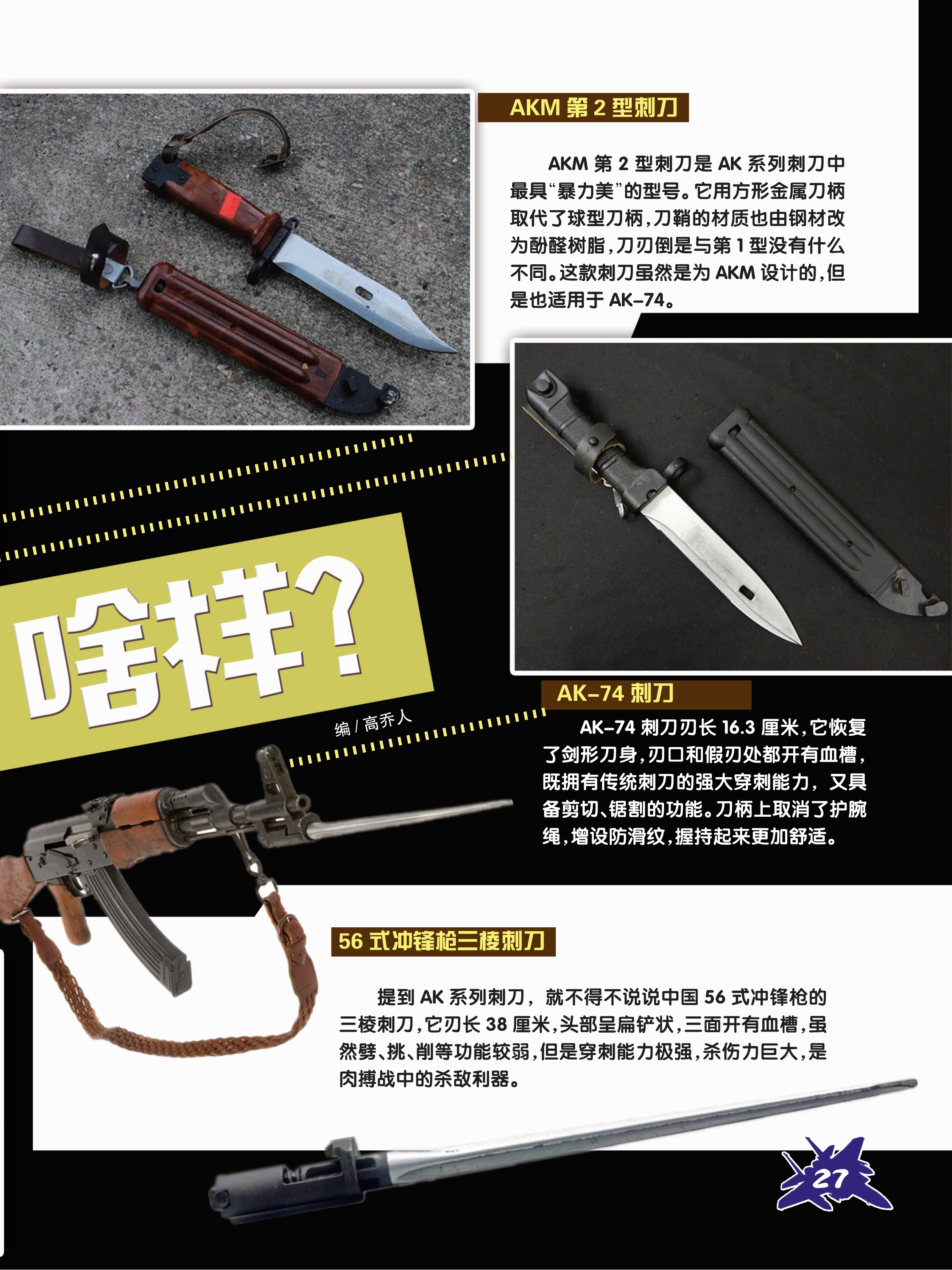 AKM 第 2 型刺刀

AKM 第 2 型刺刀是 AK 系列刺刀中最具“暴力美”的型号。它用方形金属刀柄取代了球型刀柄，刀鞘的材质也由钢材改为酚醛树脂，刀刃倒是与第 1 型没有什么不同。这款刺刀虽然是为 AKM 设计的，但是也适用于 AK-74。

啥样？

编 / 高乔人

AK-74 刺刀

AK-74 刺刀刃长 16.3 厘米，它恢复了剑形刀身，刃口和假刃处都开有血槽，既拥有传统刺刀的强大穿刺能力，又具备剪切、锯割的功能。刀柄上取消了护腕绳，增设防滑纹，握持起来更加舒适。

56 式冲锋枪三棱刺刀

提到 AK 系列刺刀，就不得不说说中国 56 式冲锋枪的三棱刺刀，它刃长 38 厘米，头部呈扁铲状，三面开有血槽，虽然劈、挑、削等功能较弱，但是穿刺能力极强，杀伤力巨大，是肉搏战中的杀敌利器。

27