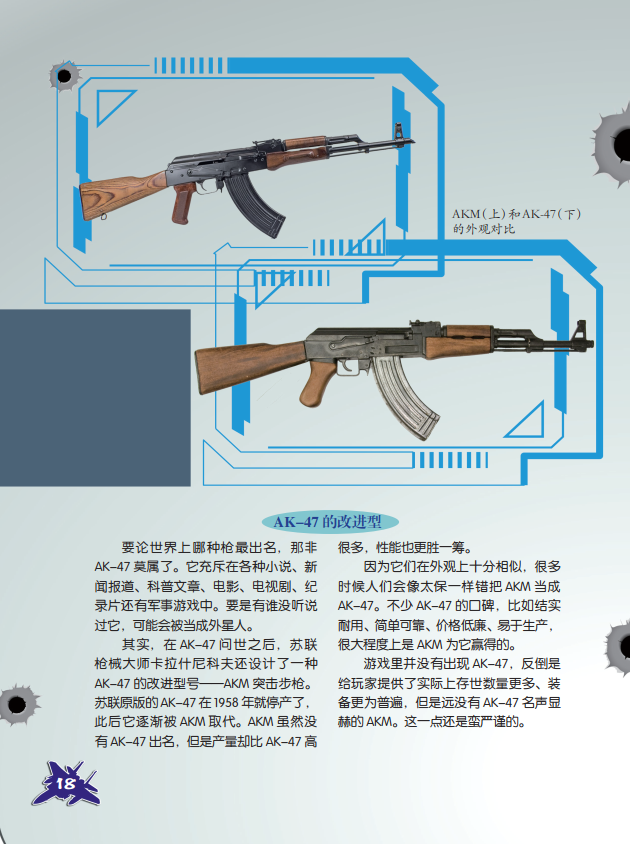 AKM(上)和AK-47(下)的外观对比

AK–47 的改进型

要论世界上哪种枪最出名，那非 AK–47 莫属了。它充斥在各种小说、新闻报道、科普文章、电影、电视剧、纪录片还有军事游戏中。要是有谁没听说过它，可能会被当成外星人。

其实，在 AK–47 问世之后，苏联枪械大师卡拉什尼科夫还设计了一种 AK–47 的改进型号——AKM 突击步枪。苏联原版的 AK–47 在 1958 年就停产了，此后它逐渐被 AKM 取代。AKM 虽然没有 AK–47 出名，但是产量却比 AK–47 高很多，性能也更胜一筹。

因为它们在外观上十分相似，很多时候人们会像太保一样错把 AKM 当成 AK–47。不少 AK–47 的口碑，比如结实耐用、简单可靠、价格低廉、易于生产，很大程度上是 AKM 为它赢得的。

游戏里并没有出现 AK–47，反倒是给玩家提供了实际上存世数量更多、装备更为普遍，但是远没有 AK–47 名声显赫的 AKM。这一点还是蛮严谨的。

18