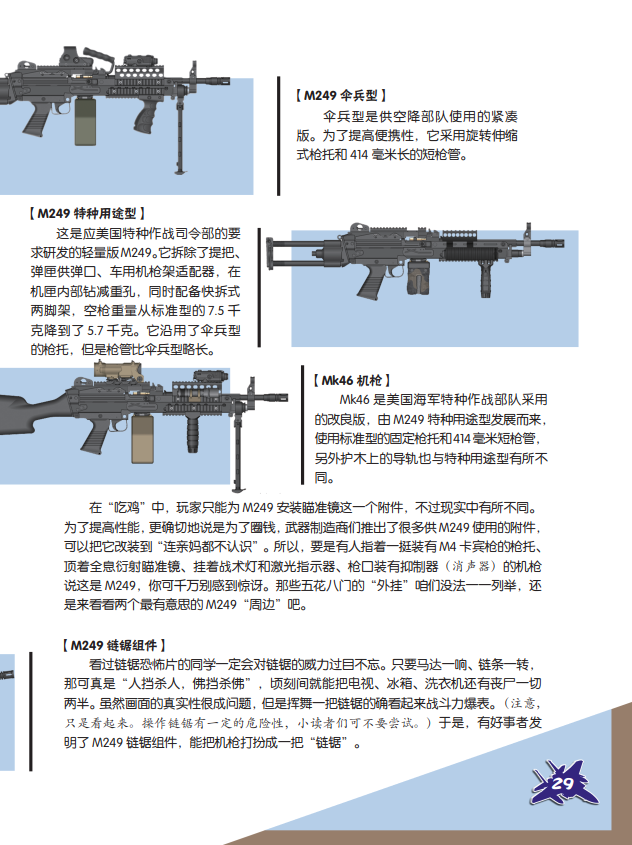 【M249 伞兵型】

伞兵型是供空降部队使用的紧凑版。为了提高便携性，它采用旋转伸缩式枪托和 414 毫米长的短枪管。

【M249 特种用途型】

这是应美国特种作战司令部的要求研发的轻量版M249。它拆除了提把、弹匣供弹口、车用机枪架适配器，在机匣内部钻减重孔，同时配备快拆式两脚架，空枪重量从标准型的 7.5 千克降到了 5.7 千克。它沿用了伞兵型的枪托，但是枪管比伞兵型略长。

【Mk46 机枪】

Mk46 是美国海军特种作战部队采用的改良版，由 M249 特种用途型发展而来，使用标准型的固定枪托和 414 毫米短枪管，另外护木上的导轨也与特种用途型有所不同。

在“吃鸡”中，玩家只能为 M249 安装瞄准镜这一个附件，不过现实中有所不同。为了提高性能，更确切地说是为了圈钱，武器制造商们推出了很多供 M249 使用的附件，可以把它改装到“连亲妈都不认识”。所以，要是有人指着一挺装有 M4 卡宾枪的枪托、顶着全息衍射瞄准镜、挂着战术灯和激光指示器、枪口装有抑制器（消声器）的机枪说这是 M249，你可千万别感到惊讶。那些五花八门的“外挂”咱们没法一一列举，还是来看看两个最有意思的 M249“周边”吧。

【M249 链锯组件】

看过链锯恐怖片的同学一定会对链锯的威力过目不忘。只要马达一响、链条一转，那可真是“人挡杀人，佛挡杀佛”，顷刻间就能把电视、冰箱、洗衣机还有丧尸一切两半。虽然画面的真实性很成问题，但是挥舞一把链锯的确看起来战斗力爆表。（注意，只是看起来。操作链锯有一定的危险性，小读者们可不要尝试。）于是，有好事者发明了 M249 链锯组件，能把机枪打扮成一把“链锯”。

29