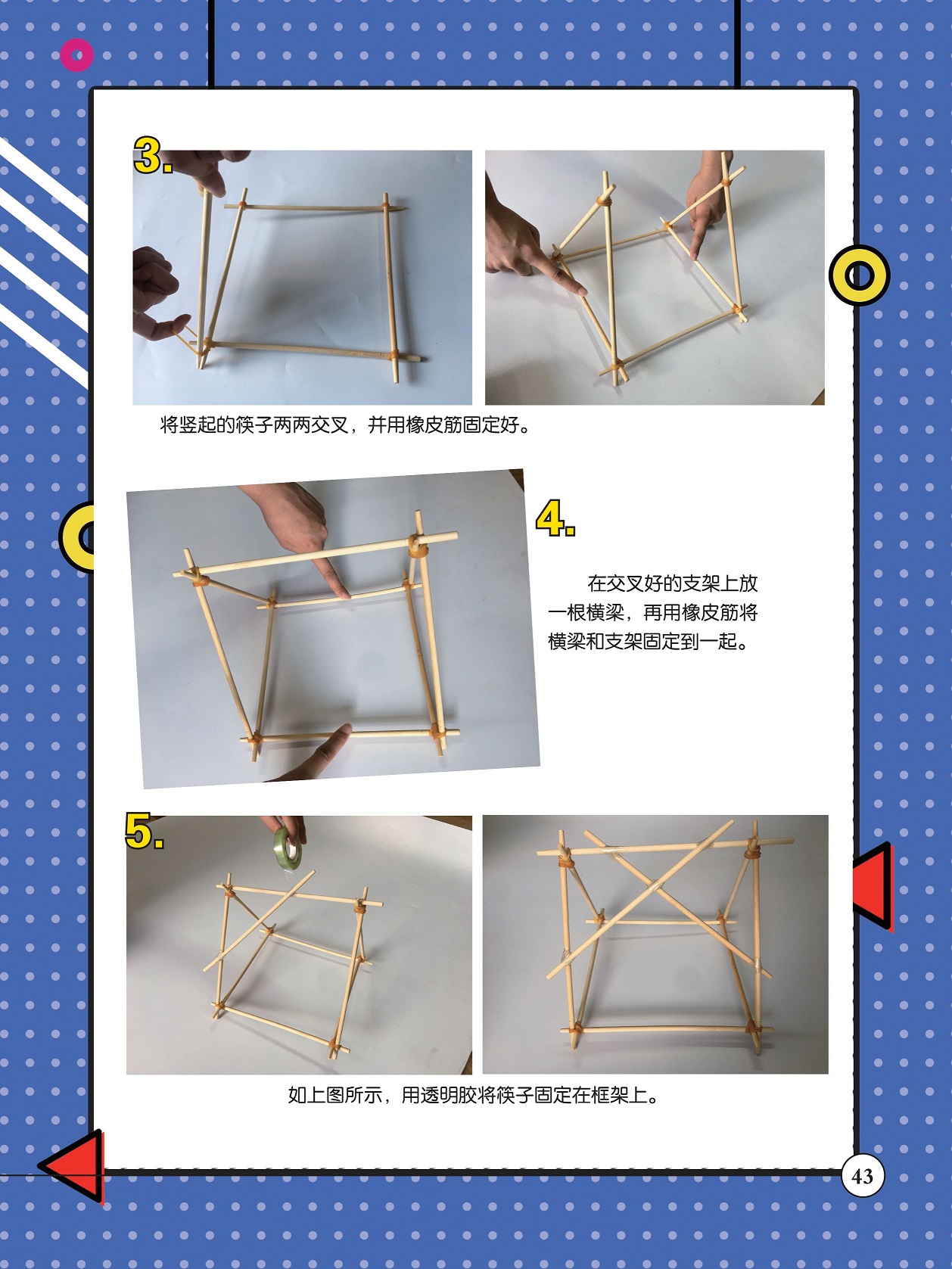 3.

将竖起的筷子两两交叉，并用橡皮筋固定好。

4.

在交叉好的支架上放一根横梁，再用橡皮筋将横梁和支架固定到一起。

5.

如上图所示，用透明胶将筷子固定在框架上。

43