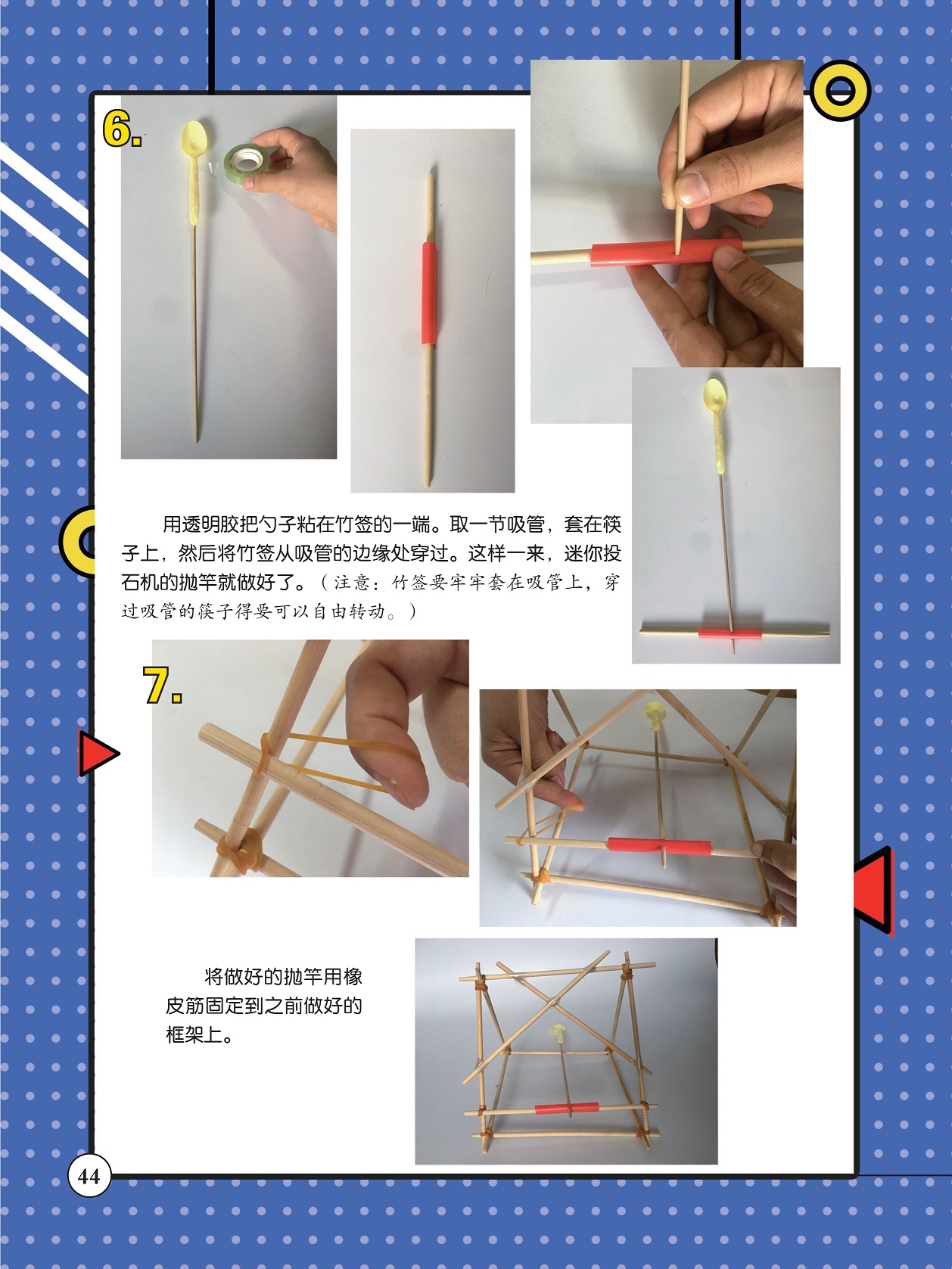 6.

用透明胶把勺子粘在竹签的一端。取一节吸管，套在筷子上，然后将竹签从吸管的边缘处穿过。这样一来，迷你投石机的抛竿就做好了。（注意：竹签要牢牢套在吸管上，穿过吸管的筷子得要可以自由转动。）

7.

将做好的抛竿用橡皮筋固定到之前做好的框架上。

44