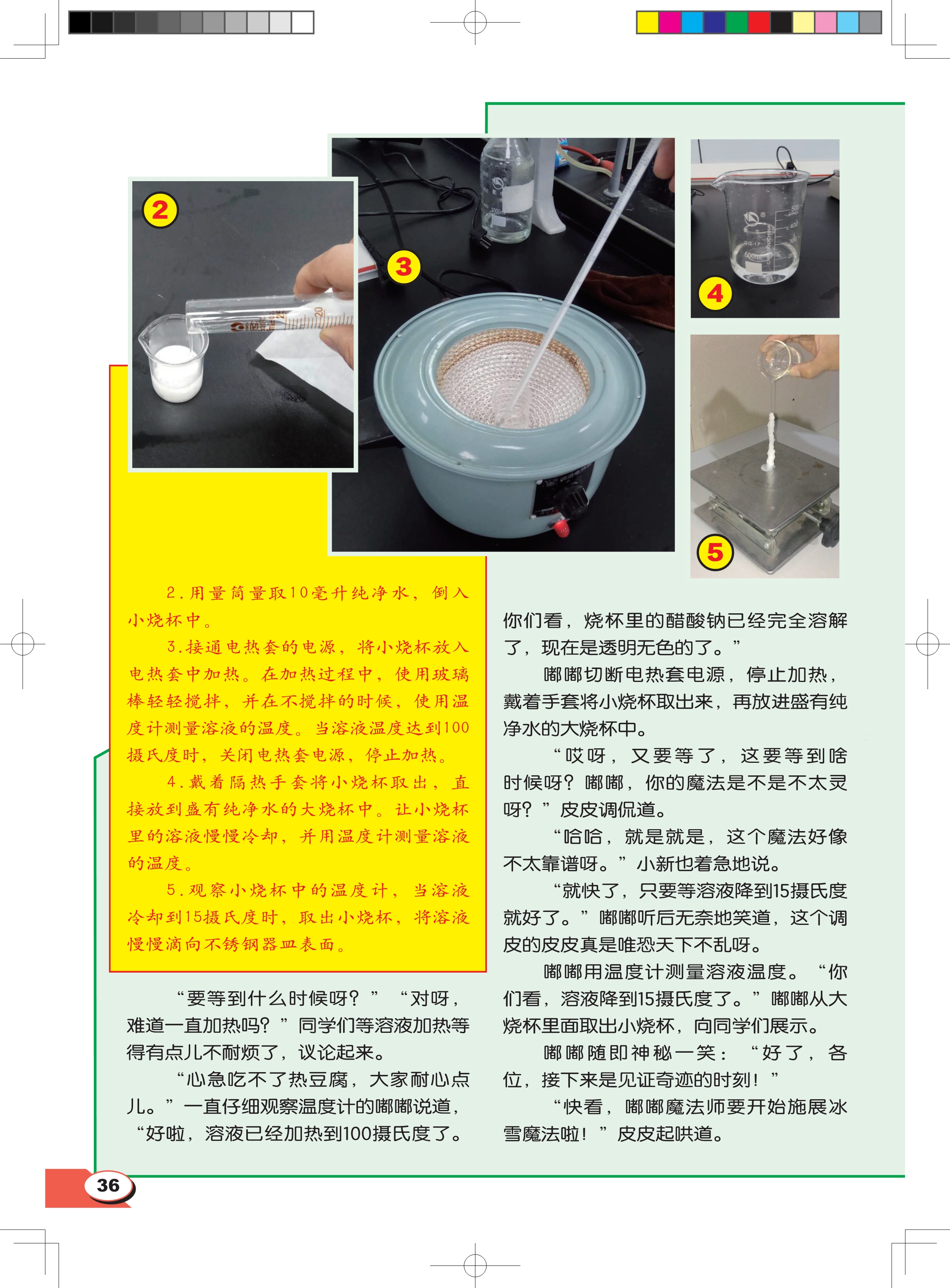 2

3

4

5

2.用量筒量取10毫升纯净水，倒入小烧杯中。

3.接通电热套的电源，将小烧杯放入电热套中加热。在加热过程中，使用玻璃棒轻轻搅拌，并在不搅拌的时候，使用温度计测量溶液的温度。当溶液温度达到100摄氏度时，关闭电热套电源，停止加热。

4.戴着隔热手套将小烧杯取出，直接放到盛有纯净水的大烧杯中。让小烧杯里的溶液慢慢冷却，并用温度计测量溶液的温度。

5.观察小烧杯中的温度计，当溶液冷却到15摄氏度时，取出小烧杯，将溶液慢慢滴向不锈钢器皿表面。

“要等到什么时候呀？”“对呀，难道一直加热吗？”同学们等溶液加热等得有点儿不耐烦了，议论起来。

“心急吃不了热豆腐，大家耐心点儿。”一直仔细观察温度计的嘟嘟说道，“好啦，溶液已经加热到100摄氏度了。你们看，烧杯里的醋酸钠已经完全溶解了，现在是透明无色的了。”

嘟嘟切断电热套电源，停止加热，戴着手套将小烧杯取出来，再放进盛有纯净水的大烧杯中。

“哎呀，又要等了，这要等到啥时候呀？嘟嘟，你的魔法是不是不太灵呀？”皮皮调侃道。

“哈哈，就是就是，这个魔法好像不太靠谱呀。”小新也着急地说。

“就快了，只要等溶液降到15摄氏度就好了。”嘟嘟听后无奈地笑道，这个调皮的皮皮真是唯恐天下不乱呀。

嘟嘟用温度计测量溶液温度。“你们看，溶液降到15摄氏度了。”嘟嘟从大烧杯里面取出小烧杯，向同学们展示。

嘟嘟随即神秘一笑：“好了，各位，接下来是见证奇迹的时刻！”

“快看，嘟嘟魔法师要开始施展冰雪魔法啦！”皮皮起哄道。

36