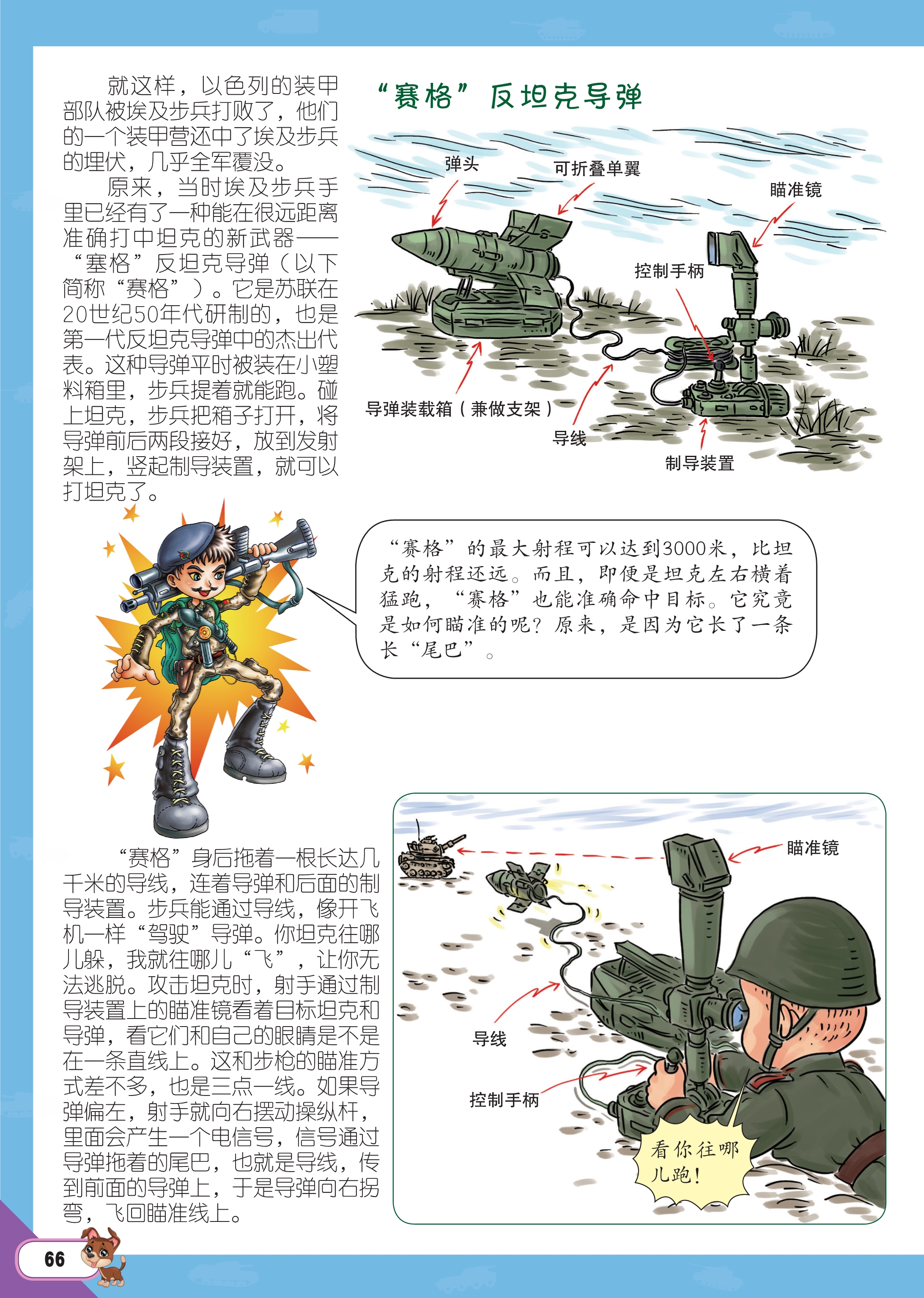 就这样，以色列的装甲部队被埃及步兵打败了，他们的一个装甲营还中了埃及步兵的埋伏，几乎全军覆没。

原来，当时埃及步兵手里已经有了一种能在很远距离准确打中坦克的新武器——“塞格”反坦克导弹（以下简称“赛格”）。它是苏联在20世纪50年代研制的，也是第一代反坦克导弹中的杰出代表。这种导弹平时被装在小塑料箱里，步兵提着就能跑。碰上坦克，步兵把箱子打开，将导弹前后两段接好，放到发射架上，竖起制导装置，就可以打坦克了。

“赛格”反坦克导弹

弹头

可折叠单翼

瞄准镜

控制手柄

导弹装载箱（兼做支架）

导线

制导装置

“赛格”的最大射程可以达到3000米，比坦克的射程还远。而且，即便是坦克左右横着猛跑，“赛格”也能准确命中目标。它究竟是如何瞄准的呢？原来，是因为它长了一条长“尾巴”。

“赛格”身后拖着一根长达几千米的导线，连着导弹和后面的制导装置。步兵能通过导线，像开飞机一样“驾驶”导弹。你坦克往哪儿躲，我就往哪儿“飞”，让你无法逃脱。攻击坦克时，射手通过制导装置上的瞄准镜看着目标坦克和导弹，看它们和自己的眼睛是不是在一条直线上。这和步枪的瞄准方式差不多，也是三点一线。如果导弹偏左，射手就向右摆动操纵杆，里面会产生一个电信号，信号通过导弹拖着的尾巴，也就是导线，传到前面的导弹上，于是导弹向右拐弯，飞回瞄准线上。

瞄准镜

导线

控制手柄

看你往哪儿跑！

66