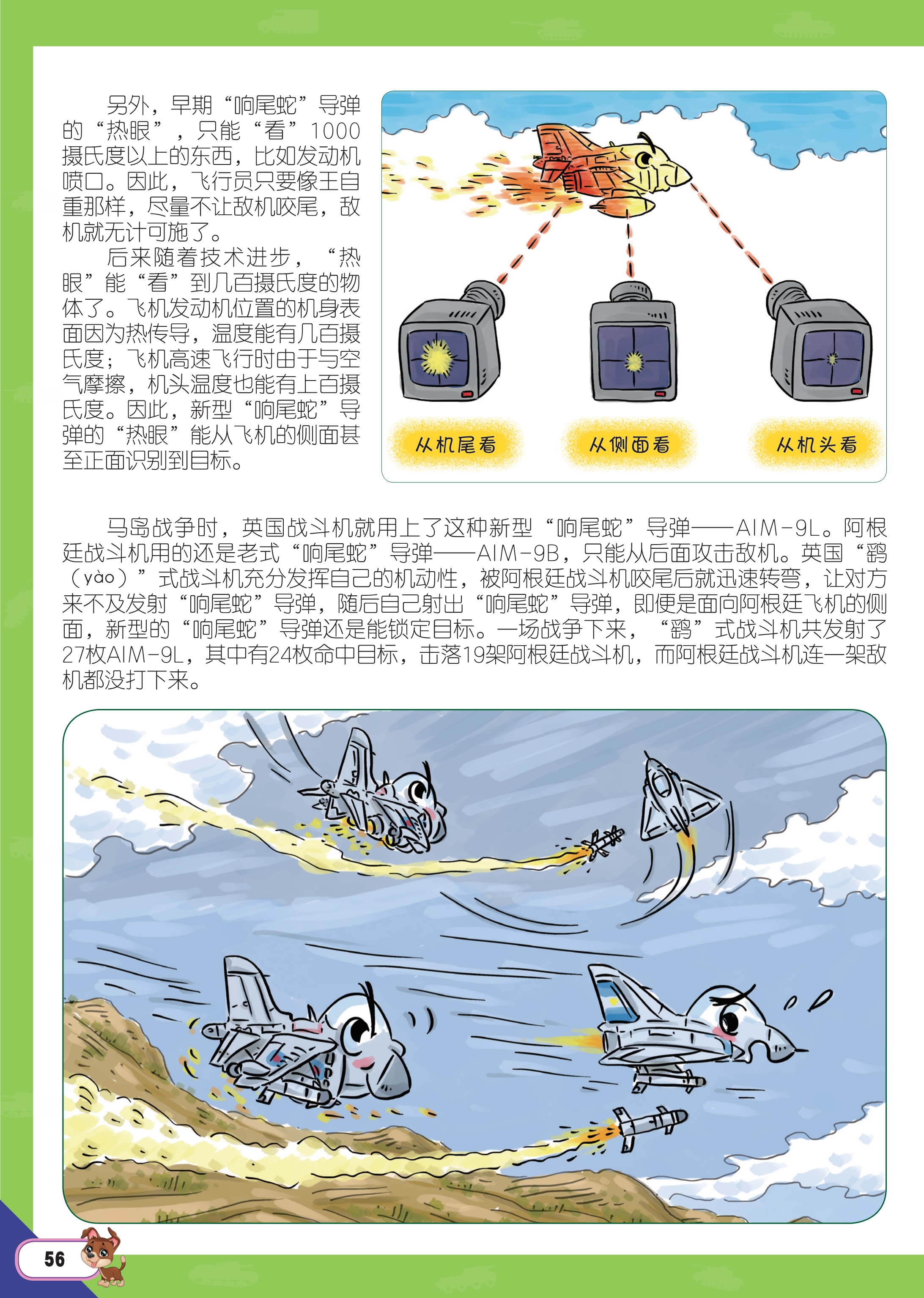 另外，早期“响尾蛇”导弹的“热眼”，只能“看”1000摄氏度以上的东西，比如发动机喷口。因此，飞行员只要像王自重那样，尽量不让敌机咬尾，敌机就无计可施了。

后来随着技术进步，“热眼”能“看”到几百摄氏度的物体了。飞机发动机位置的机身表面因为热传导，温度能有几百摄氏度；飞机高速飞行时由于与空气摩擦，机头温度也能有上百摄氏度。因此，新型“响尾蛇”导弹的“热眼”能从飞机的侧面甚至正面识别到目标。

从机尾看

从侧面看

从机头看

马岛战争时，英国战斗机就用上了这种新型“响尾蛇”导弹——AIM-9L。阿根廷战斗机用的还是老式“响尾蛇”导弹——AIM-9B，只能从后面攻击敌机。英国“鹞（yào）”式战斗机充分发挥自己的机动性，被阿根廷战斗机咬尾后就迅速转弯，让对方来不及发射“响尾蛇”导弹，随后自己射出“响尾蛇”导弹，即便是面向阿根廷飞机的侧面，新型的“响尾蛇”导弹还是能锁定目标。一场战争下来，“鹞”式战斗机共发射了27枚AIM-9L，其中有24枚命中目标，击落19架阿根廷战斗机，而阿根廷战斗机连一架敌机都没打下来。

56