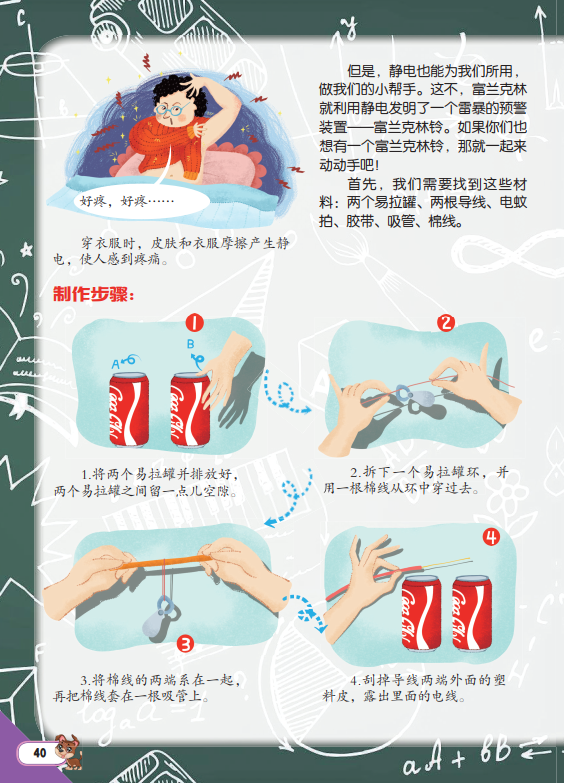 好疼，好疼……

穿衣服时，皮肤和衣服摩擦产生静电，使人感到疼痛。

但是，静电也能为我们所用，做我们的小帮手。这不，富兰克林就利用静电发明了一个雷暴的预警装置——富兰克林铃。如果你们也想有一个富兰克林铃，那就一起来动动手吧！

首先，我们需要找到这些材料：两个易拉罐、两根导线、电蚊拍、胶带、吸管、棉线。

制作步骤：

1

A

B

Coca-Cola

Coca-Cola

1.将两个易拉罐并排放好，两个易拉罐之间留一点儿空隙。

2

2.拆下一个易拉罐环，并用一根棉线从环中穿过去。

3

3.将棉线的两端系在一起，再把棉线套在一根吸管上。

4

Coca-Cola

Coca-Cola

4.刮掉导线两端外面的塑料皮，露出里面的电线。

40