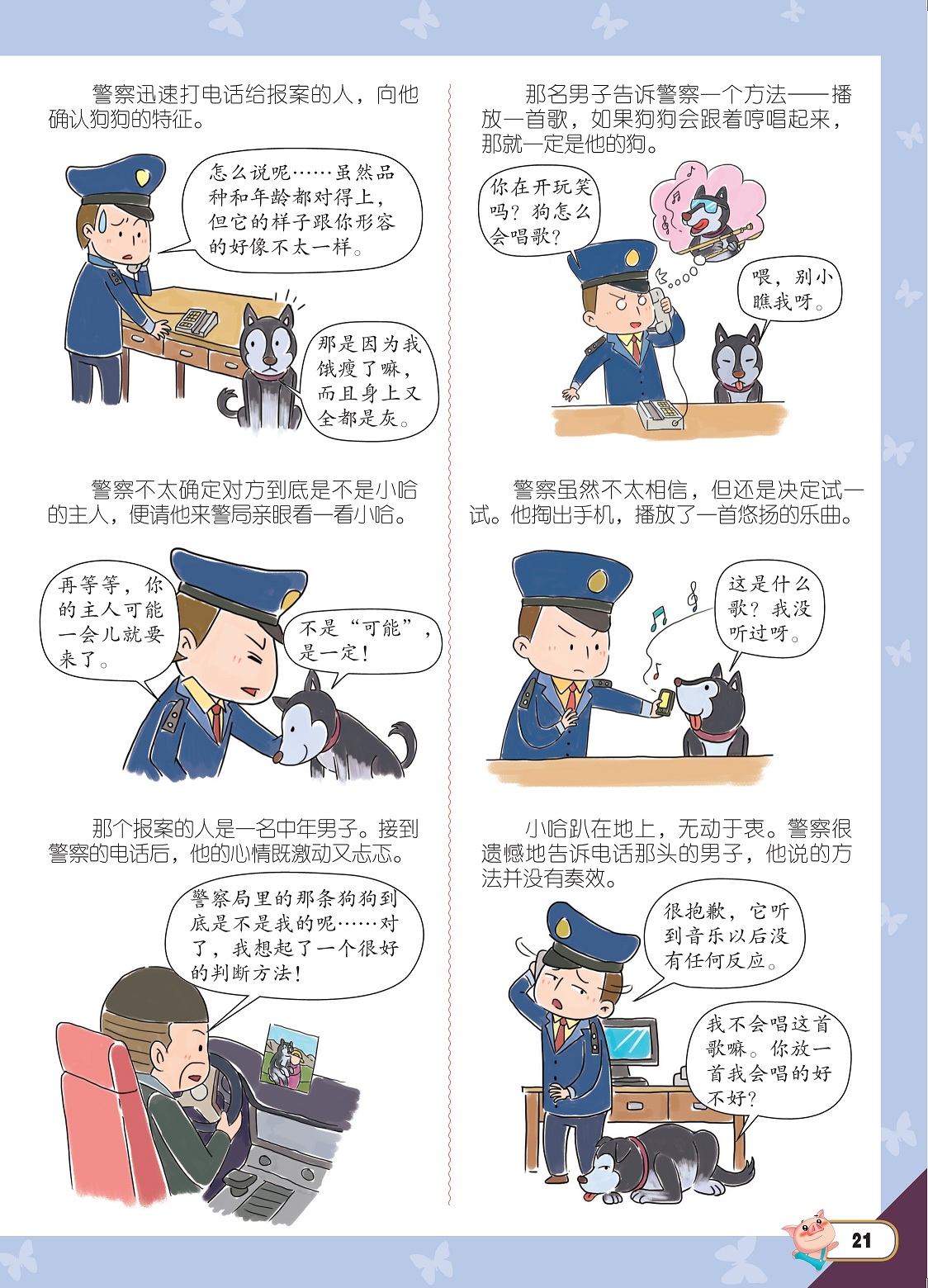 警察迅速打电话给报案的人，向他确认狗狗的特征。

怎么说呢……虽然品种和年龄都对得上，但它的样子跟你形容的好像不太一样。

那是因为我饿瘦了嘛，而且身上又全都是灰。

警察不太确定对方到底是不是小哈的主人，便请他来警局亲眼看一看小哈。

再等等，你的主人可能一会儿就要来了。

不是“可能”，是一定！

那个报案的人是一名中年男子。接到警察的电话后，他的心情既激动又忐忑。

警察局里的那条狗狗到底是不是我的呢……对了，我想起了一个很好的判断方法！

那名男子告诉警察一个方法——播放一首歌，如果狗狗会跟着哼唱起来，那就一定是他的狗。

你在开玩笑吗？狗怎么会唱歌？

喂，别小瞧我呀。

警察虽然不太相信，但还是决定试一试。他掏出手机，播放了一首悠扬的乐曲。

这是什么歌？我没听过呀。

小哈趴在地上，无动于衷。警察很遗憾地告诉电话那头的男子，他说的方法并没有奏效。

很抱歉，它听到音乐以后没有任何反应。

我不会唱这首歌嘛。你放一首我会唱的好不好？

21