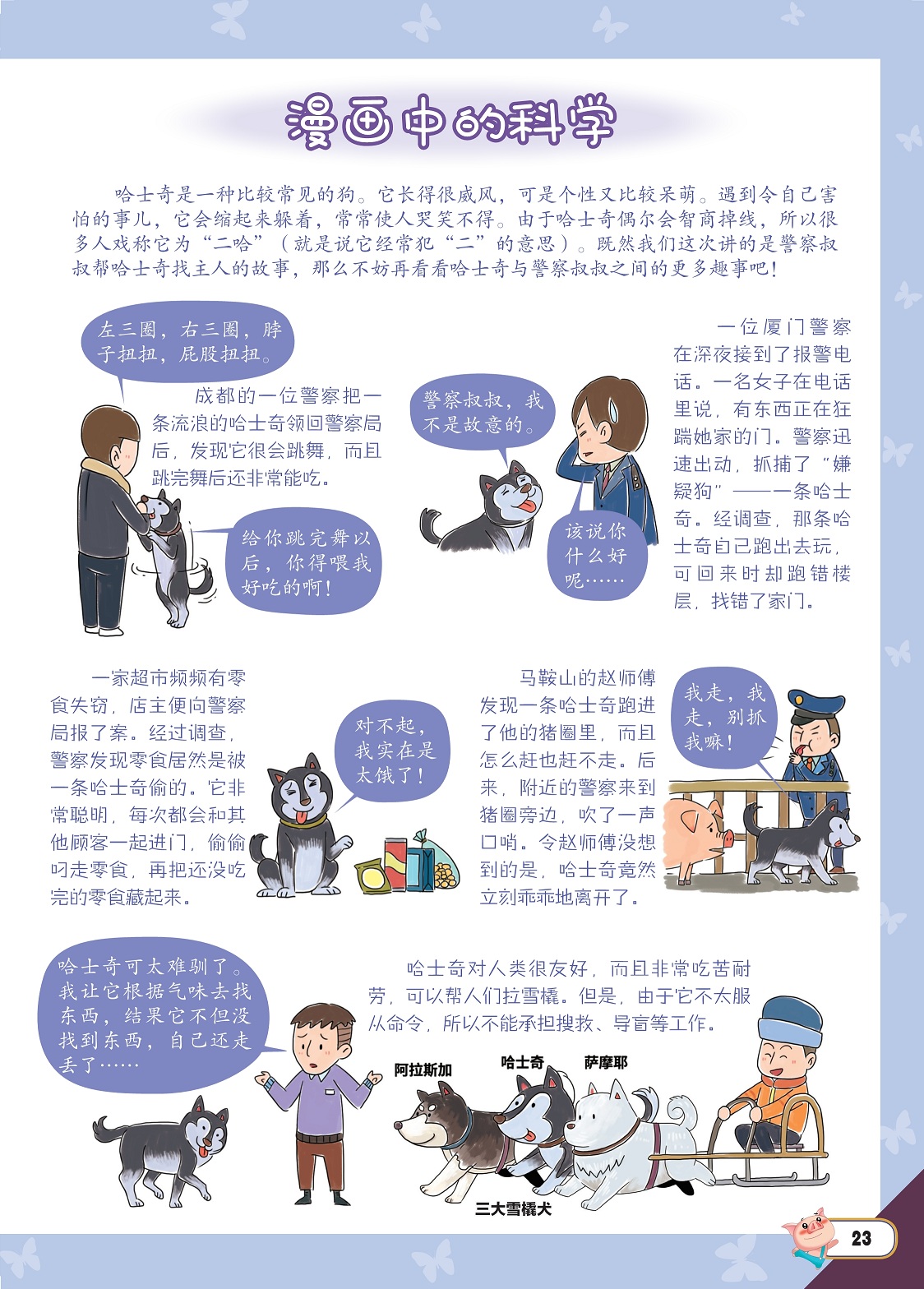 漫画中的科学

哈士奇是一种比较常见的狗。它长得很威风，可是个性又比较呆萌。遇到令自己害怕的事儿，它会缩起来躲着，常常使人哭笑不得。由于哈士奇偶尔会智商掉线，所以很多人戏称它为“二哈”（就是说它经常犯“二”的意思）。既然我们这次讲的是警察叔叔帮哈士奇找主人的故事，那么不妨再看看哈士奇与警察叔叔之间的更多趣事吧！

左三圈，右三圈，脖子扭扭，屁股扭扭。

成都的一位警察把一条流浪的哈士奇领回警察局后，发现它很会跳舞，而且跳完舞后还非常能吃。

给你跳完舞以后，你得喂我好吃的啊！

警察叔叔，我不是故意的。

该说你什么好呢……

一位厦门警察在深夜接到了报警电话。一名女子在电话里说，有东西正在狂踹她家的门。警察迅速出动，抓捕了“嫌疑狗”——一条哈士奇。经调查，那条哈士奇自己跑出去玩，可回来时却跑错楼层，找错了家门。

一家超市频频有零食失窃，店主便向警察局报了案。经过调查，警察发现零食居然是被一条哈士奇偷的。它非常聪明，每次都会和其他顾客一起进门，偷偷叼走零食，再把还没吃完的零食藏起来。

对不起，我实在是太饿了！

马鞍山的赵师傅发现一条哈士奇跑进了他的猪圈里，而且怎么赶也赶不走。后来，附近的警察来到猪圈旁边，吹了一声口哨。令赵师傅没想到的是，哈士奇竟然立刻乖乖地离开了。

我走，我走，别抓我嘛！

哈士奇可太难驯了。我让它根据气味去找东西，结果它不但没找到东西，自己还走丢了……

哈士奇对人类很友好，而且非常吃苦耐劳，可以帮人们拉雪橇。但是，由于它不太服从命令，所以不能承担搜救、导盲等工作。

阿拉斯加 哈士奇 萨摩耶

三大雪橇犬

23