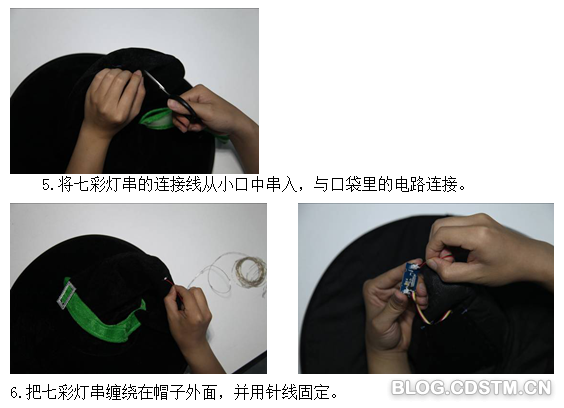 5.将七彩灯串的连接线从小口中串入，与口袋里的电路连接。

6.把七彩灯串缠绕在帽子外面，并用针线固定。

BLOG.CDSTM.CN