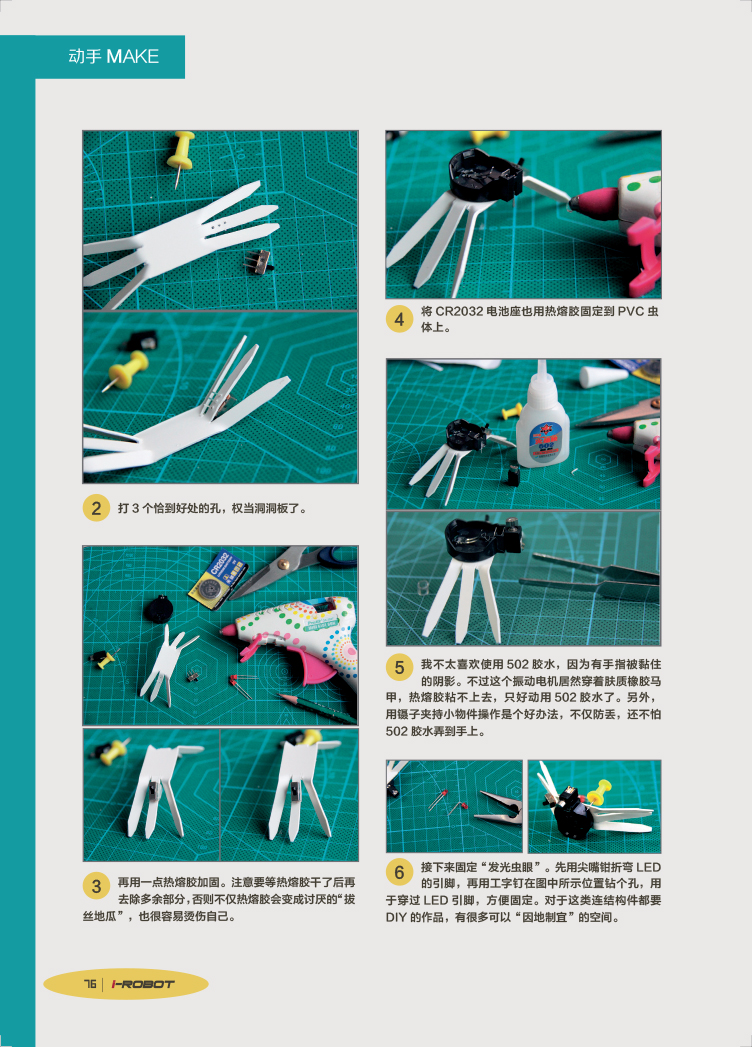 动手 MAKE

2 打 3 个恰到好处的孔，权当洞洞板了。

3 再用一点热熔胶加固。注意要等热熔胶干了后再去除多余部分，否则不仅热熔胶会变成讨厌的“拔丝地瓜”，也很容易烫伤自己。

4 将 CR2032 电池座也用热熔胶固定到 PVC 虫体上。

5 我不太喜欢使用 502 胶水，因为有手指被黏住的阴影。不过这个振动电机居然穿着肤质橡胶马甲，热熔胶粘不上去，只好动用 502 胶水了。另外，用镊子夹持小物件操作是个好办法，不仅防丢，还不怕 502 胶水弄到手上。

6 接下来固定“发光虫眼”。先用尖嘴钳折弯 LED 的引脚，再用工字钉在图中所示位置钻个孔，用于穿过 LED 引脚，方便固定。对于这类连结构件都要 DIY 的作品，有很多可以“因地制宜”的空间。

76 | I-ROBOT