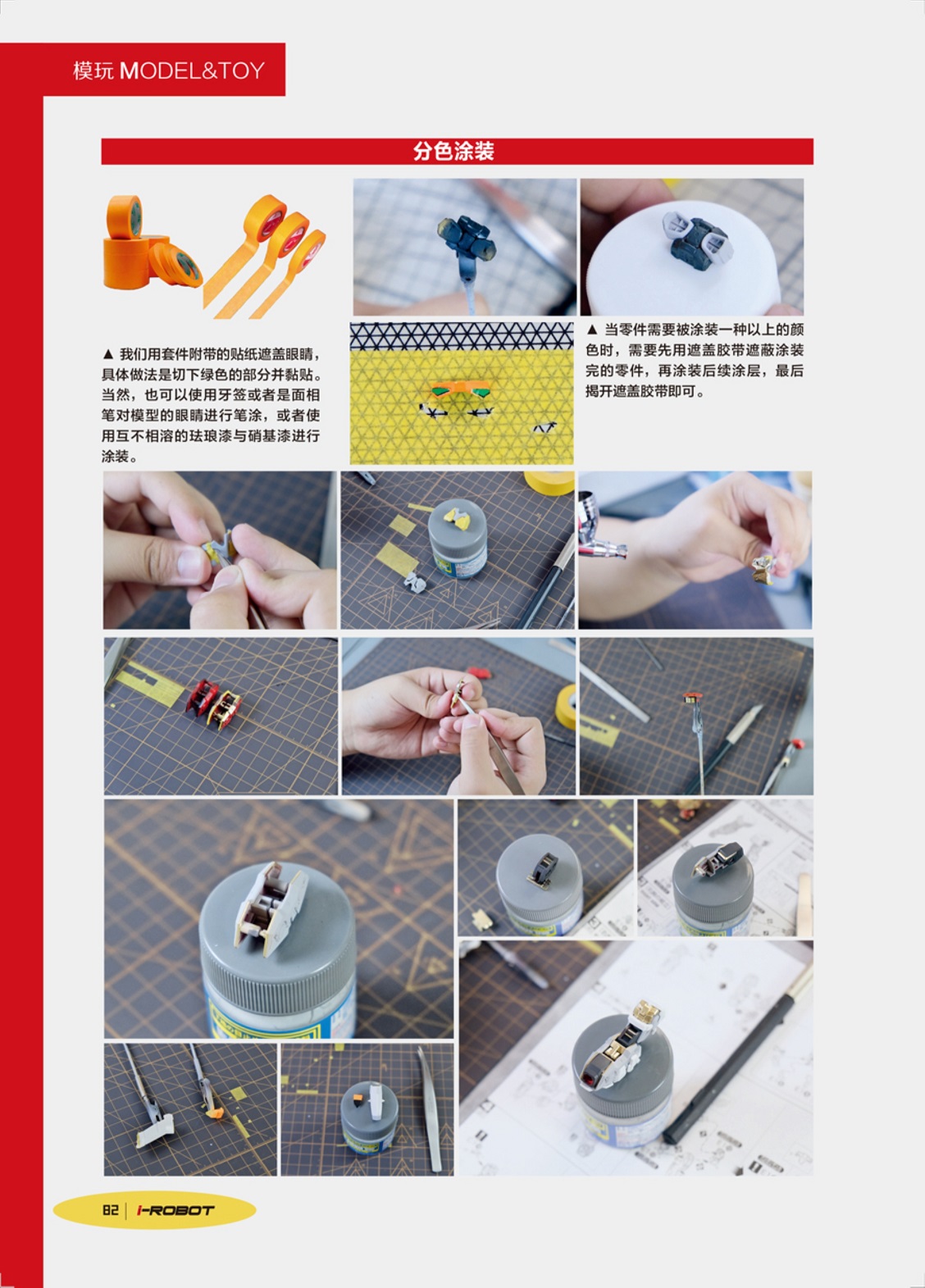 模玩 MODEL&TOY

分色涂装

▲ 我们用套件附带的贴纸遮盖眼睛，具体做法是切下绿色的部分并黏贴。当然，也可以使用牙签或者是面相笔对模型的眼睛进行笔涂，或者使用互不相溶的珐琅漆与硝基漆进行涂装。

▲ 当零件需要被涂装一种以上的颜色时，需要先用遮盖胶带遮蔽涂装完的零件，再涂装后续涂层，最后揭开遮盖胶带即可。

82 | I-ROBOT