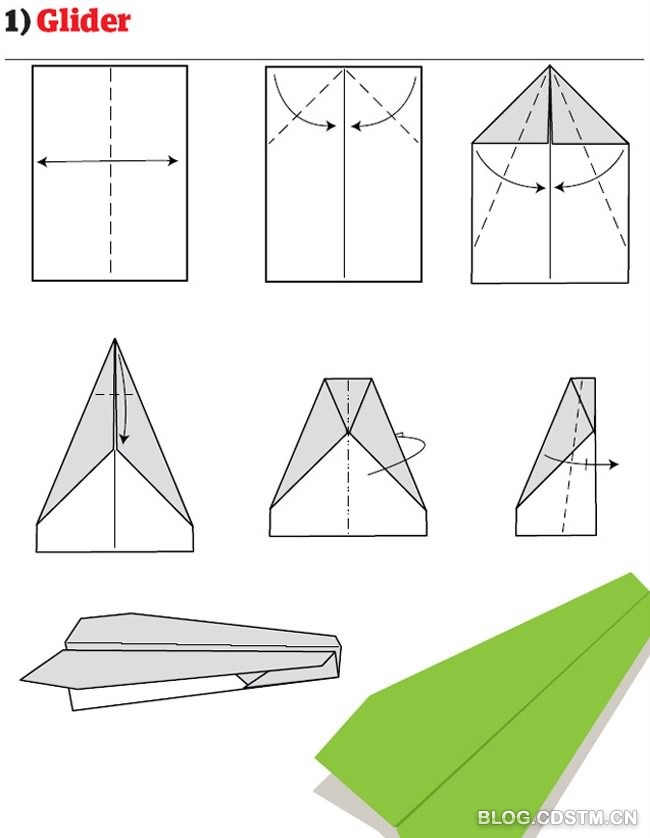 1) Glider

BLOG.CDSTM.CN