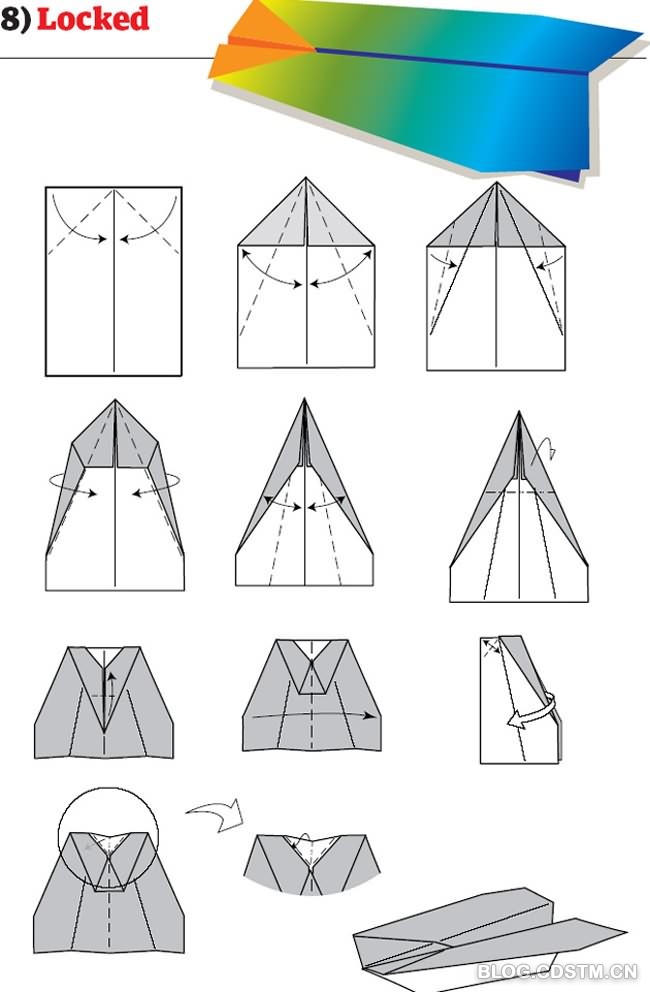 8) Locked

BLOG.CDSTM.CN