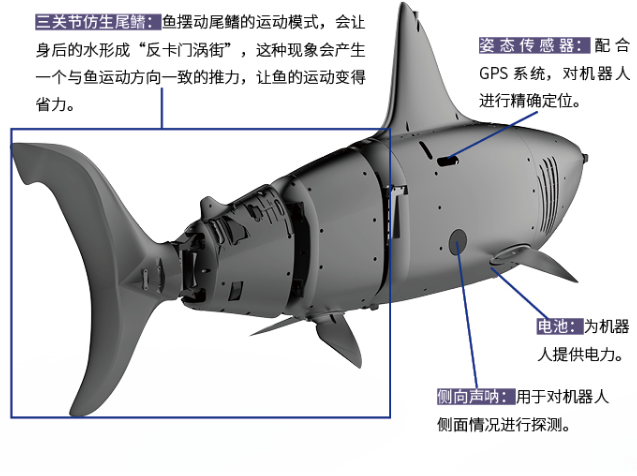 三关节仿生尾鳍：鱼摆动尾鳍的运动模式，会让身后的水形成“反卡门涡街”，这种现象会产生一个与鱼运动方向一致的推力，让鱼的运动变得省力。

姿态传感器：配合GPS系统，对机器人进行精确定位。

电池：为机器人提供电力。

侧向声呐：用于对机器人侧面情况进行探测。