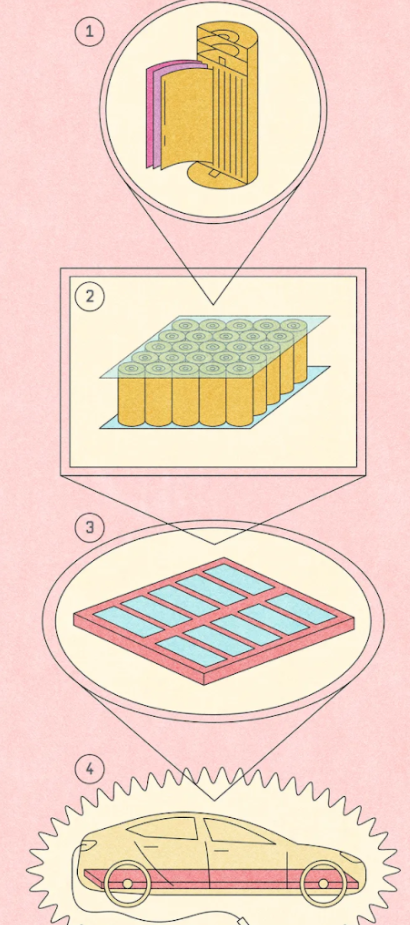 1

2

3

4