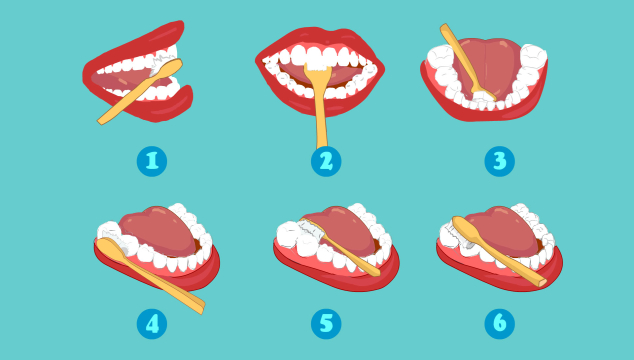 1

2

3

4

5

6