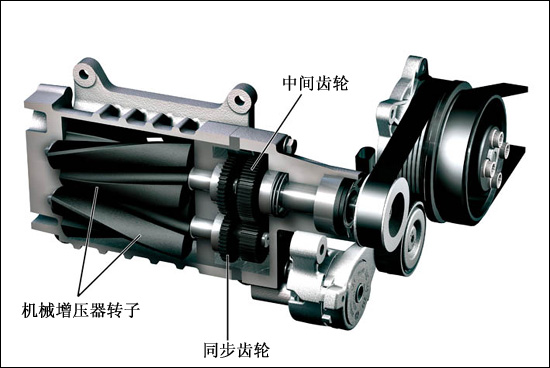 中间齿轮

机械增压器转子

同步齿轮