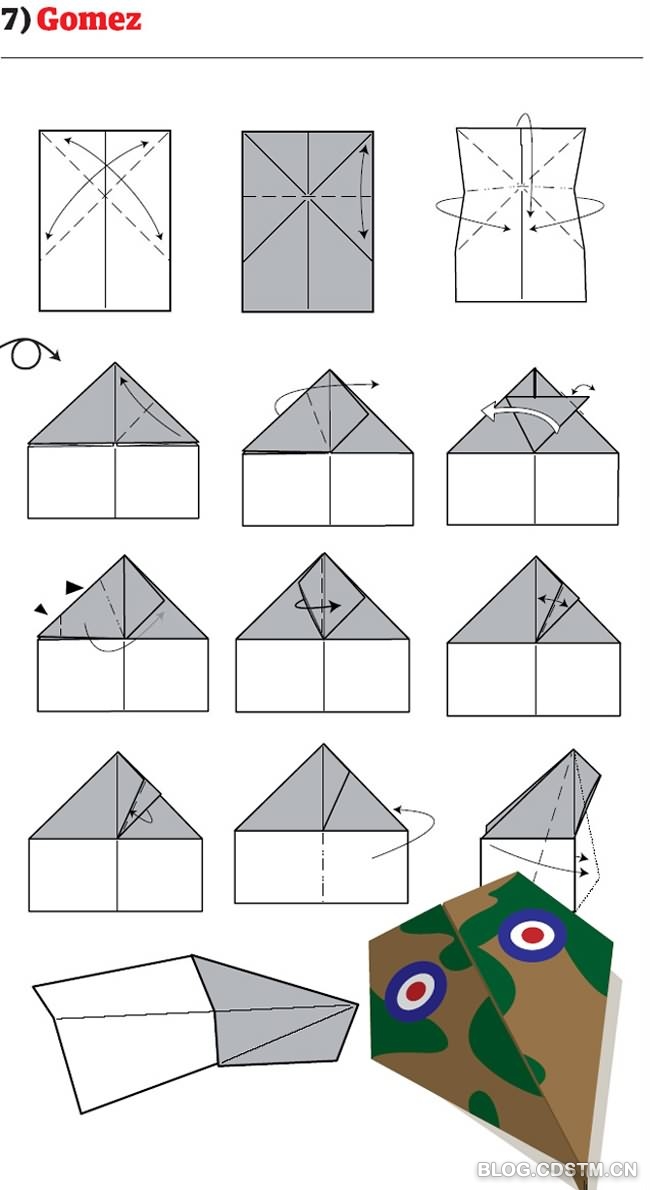 7) Gomez

BLOG.CDSTM.CN