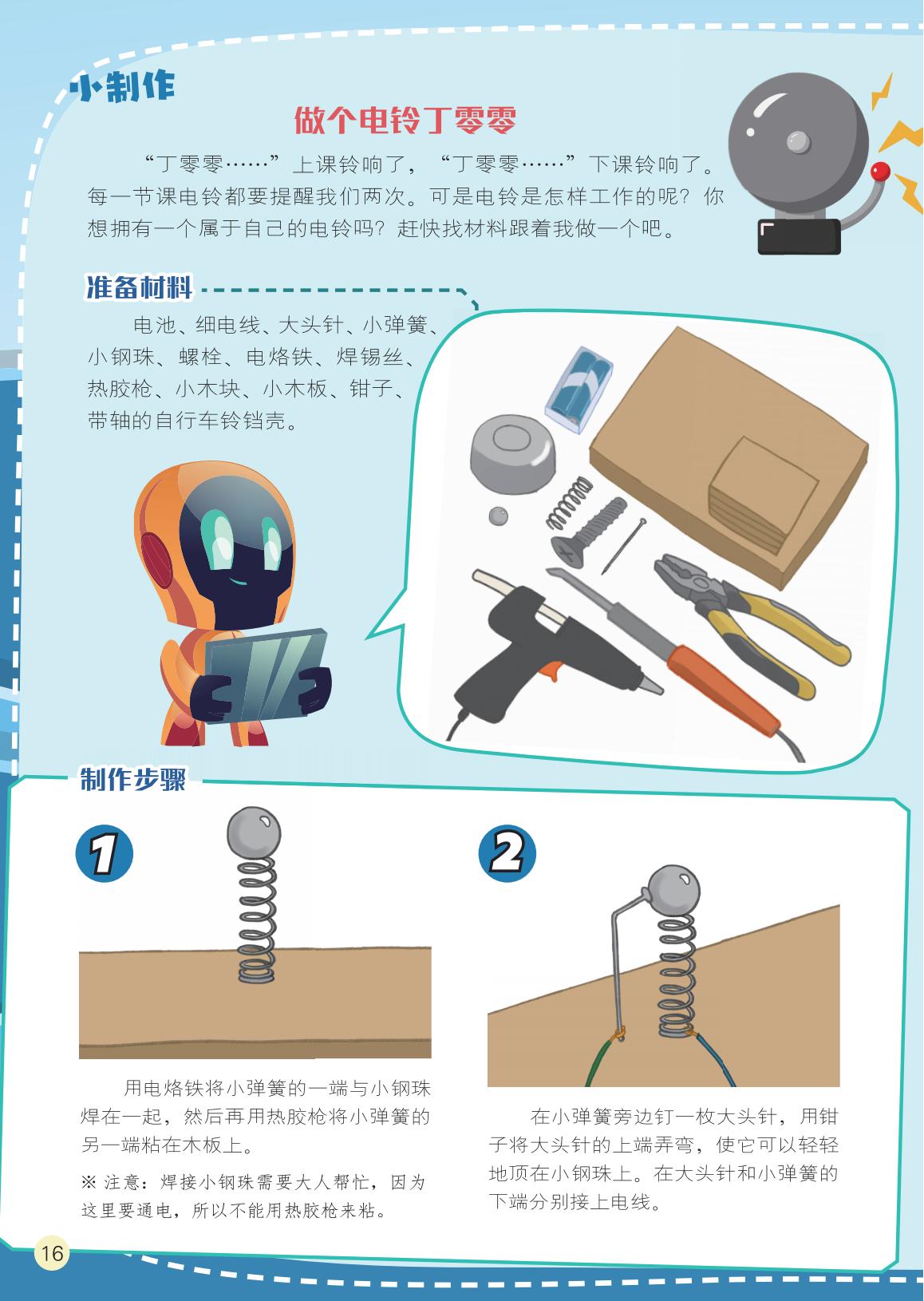 小制作

做个电铃丁零零

“丁零零……”上课铃响了，“丁零零……”下课铃响了。每一节课电铃都要提醒我们两次。可是电铃是怎样工作的呢？你想拥有一个属于自己的电铃吗？赶快找材料跟着我做一个吧。

准备材料

电池、细电线、大头针、小弹簧、小钢珠、螺栓、电烙铁、焊锡丝、热胶枪、小木块、小木板、钳子、带轴的自行车铃铛壳。

制作步骤

1

用电烙铁将小弹簧的一端与小钢珠焊在一起，然后再用热胶枪将小弹簧的另一端粘在木板上。

※ 注意：焊接小钢珠需要大人帮忙，因为这里要通电，所以不能用热胶枪来粘。

2

在小弹簧旁边钉一枚大头针，用钳子将大头针的上端弄弯，使它可以轻轻地顶在小钢珠上。在大头针和小弹簧的下端分别接上电线。

16