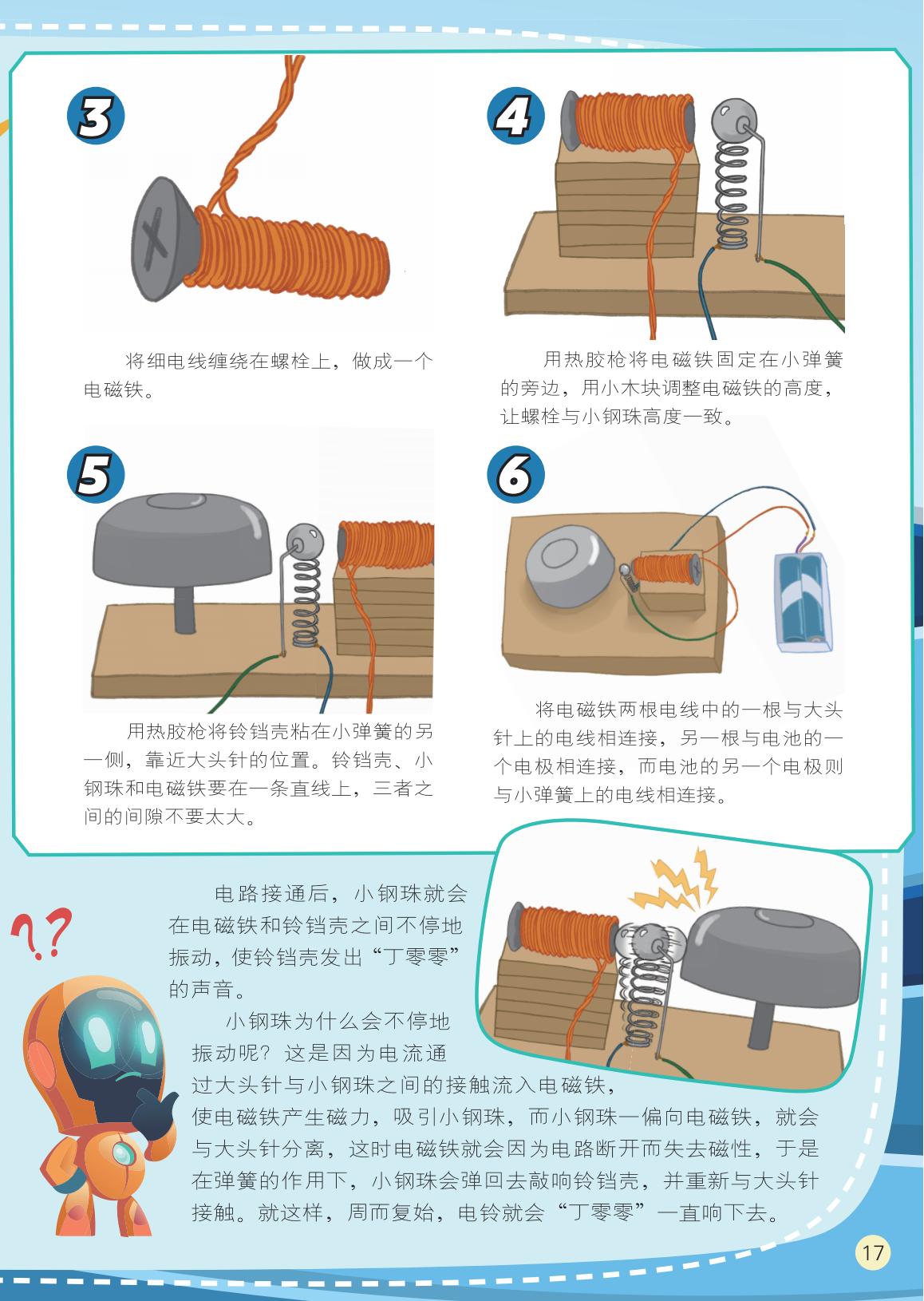 3

将细电线缠绕在螺栓上，做成一个电磁铁。

4

用热胶枪将电磁铁固定在小弹簧的旁边，用小木块调整电磁铁的高度，让螺栓与小钢珠高度一致。

5

用热胶枪将铃铛壳粘在小弹簧的另一侧，靠近大头针的位置。铃铛壳、小钢珠和电磁铁要在一条直线上，三者之间的间隙不要太大。

6

将电磁铁两根电线中的一根与大头针上的电线相连接，另一根与电池的一个电极相连接，而电池的另一个电极则与小弹簧上的电线相连接。

?? 

电路接通后，小钢珠就会在电磁铁和铃铛壳之间不停地振动，使铃铛壳发出“丁零零”的声音。

小钢珠为什么会不停地振动呢？这是因为电流通过大头针与小钢珠之间的接触流入电磁铁，使电磁铁产生磁力，吸引小钢珠，而小钢珠一偏向电磁铁，就会与大头针分离，这时电磁铁就会因为电路断开而失去磁性，于是在弹簧的作用下，小钢珠会弹回去敲响铃铛壳，并重新与大头针接触。就这样，周而复始，电铃就会“丁零零”一直响下去。

17