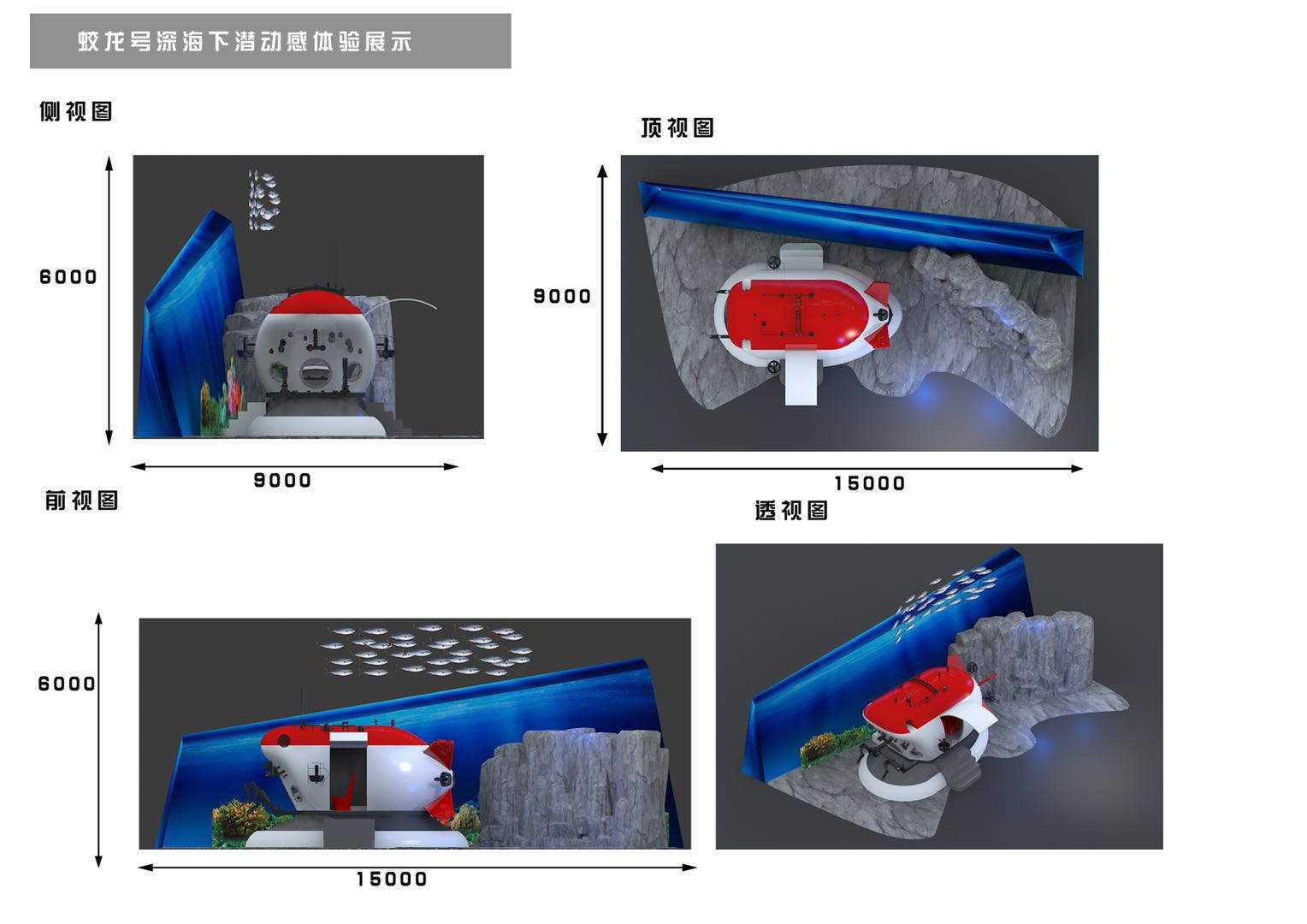 蛟龙号深海下潜动感体验展示

侧视图

6000

9000

顶视图

9000

15000

前视图

6000

15000

透视图