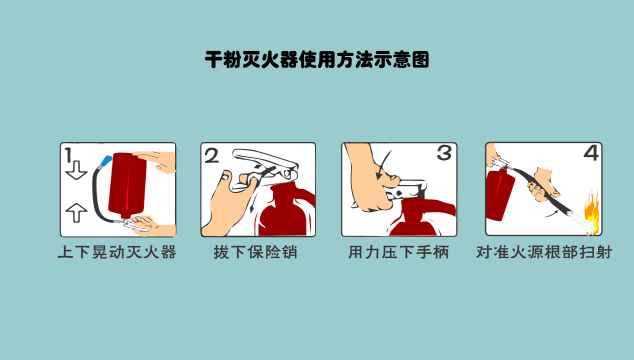 干粉灭火器使用方法示意图

1
上下晃动灭火器

2
拔下保险销

3
用力压下手柄

4
对准火源根部扫射